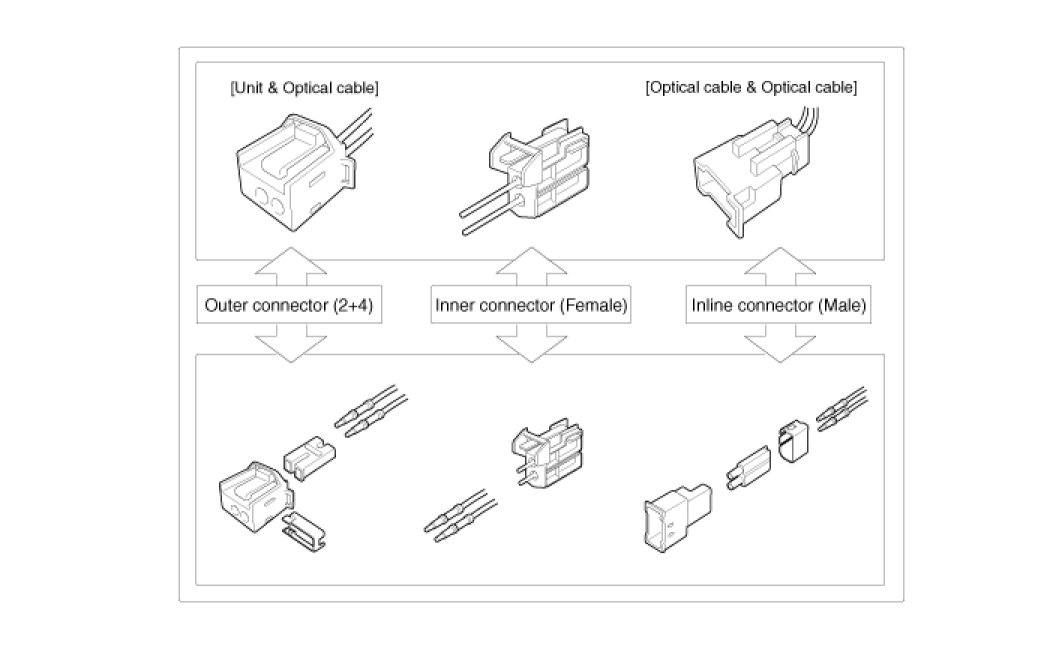 [Unit & Optical cable]

[Optical cable & Optical cable]

Outer connector (2+4)

Inner connector (Female)

Inline connector (Male)