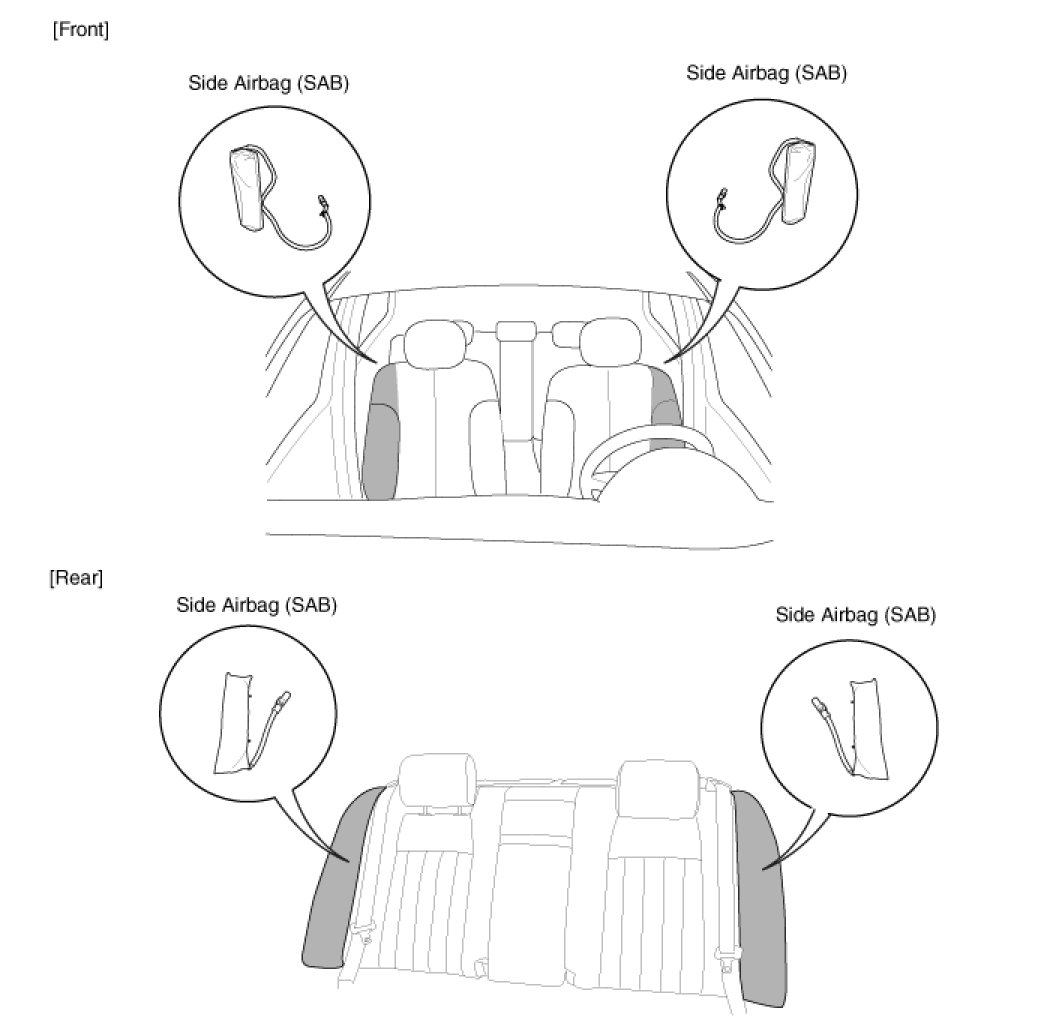 [Front]

Side Airbag (SAB)

Side Airbag (SAB)

[Rear]

Side Airbag (SAB)

Side Airbag (SAB)