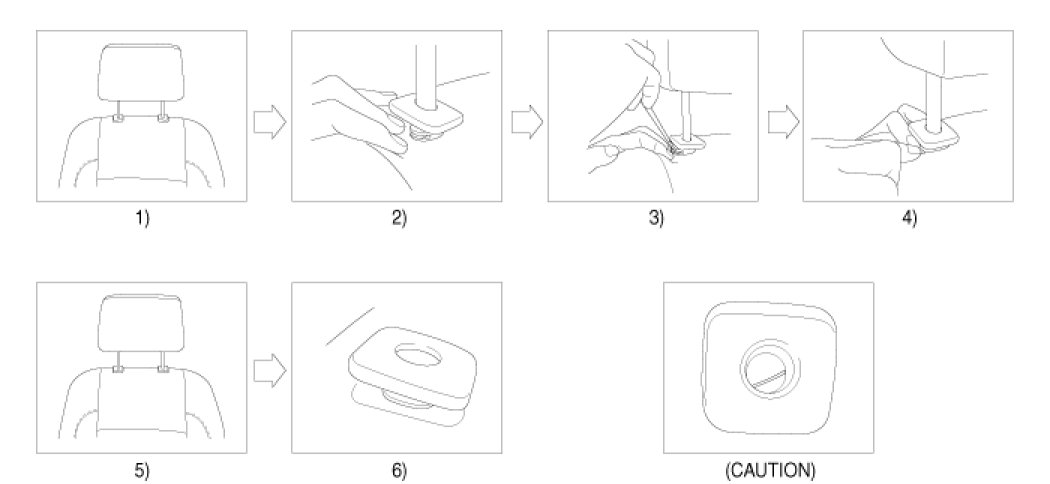 1)

2)

3)

4)

5)

6)

(CAUTION)