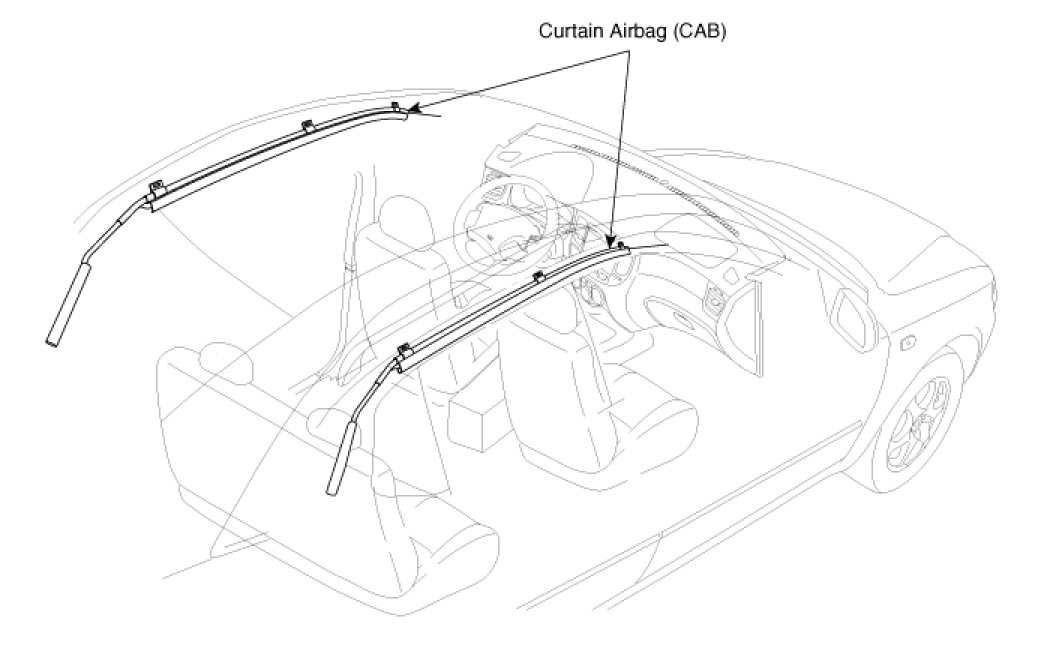 Curtain Airbag (CAB)