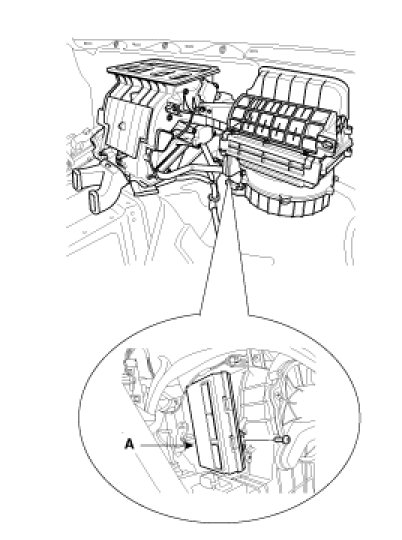 A