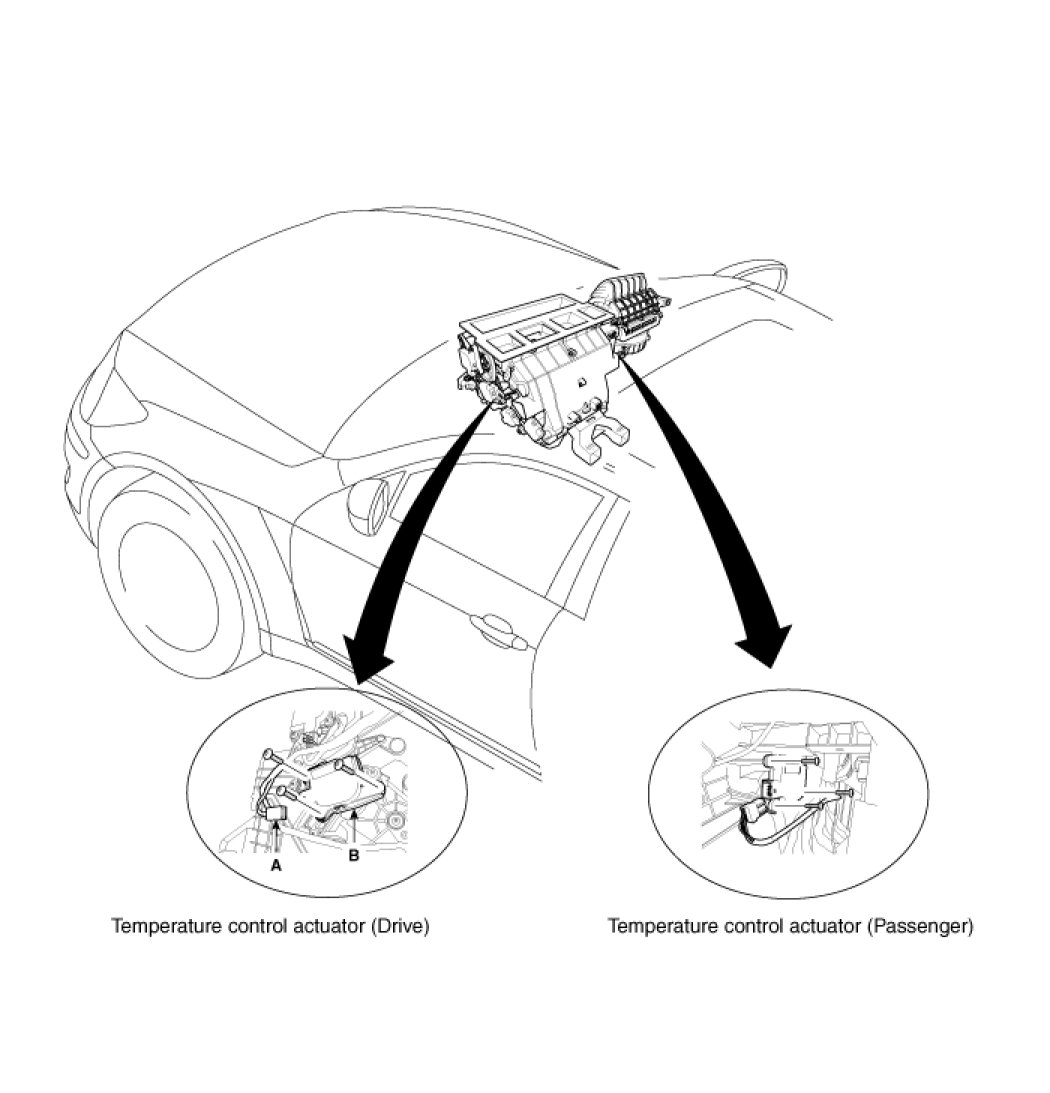 A
B

Temperature control actuator (Drive)

Temperature control actuator (Passenger)