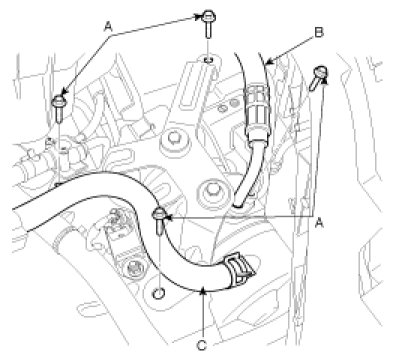 A
B
A
C