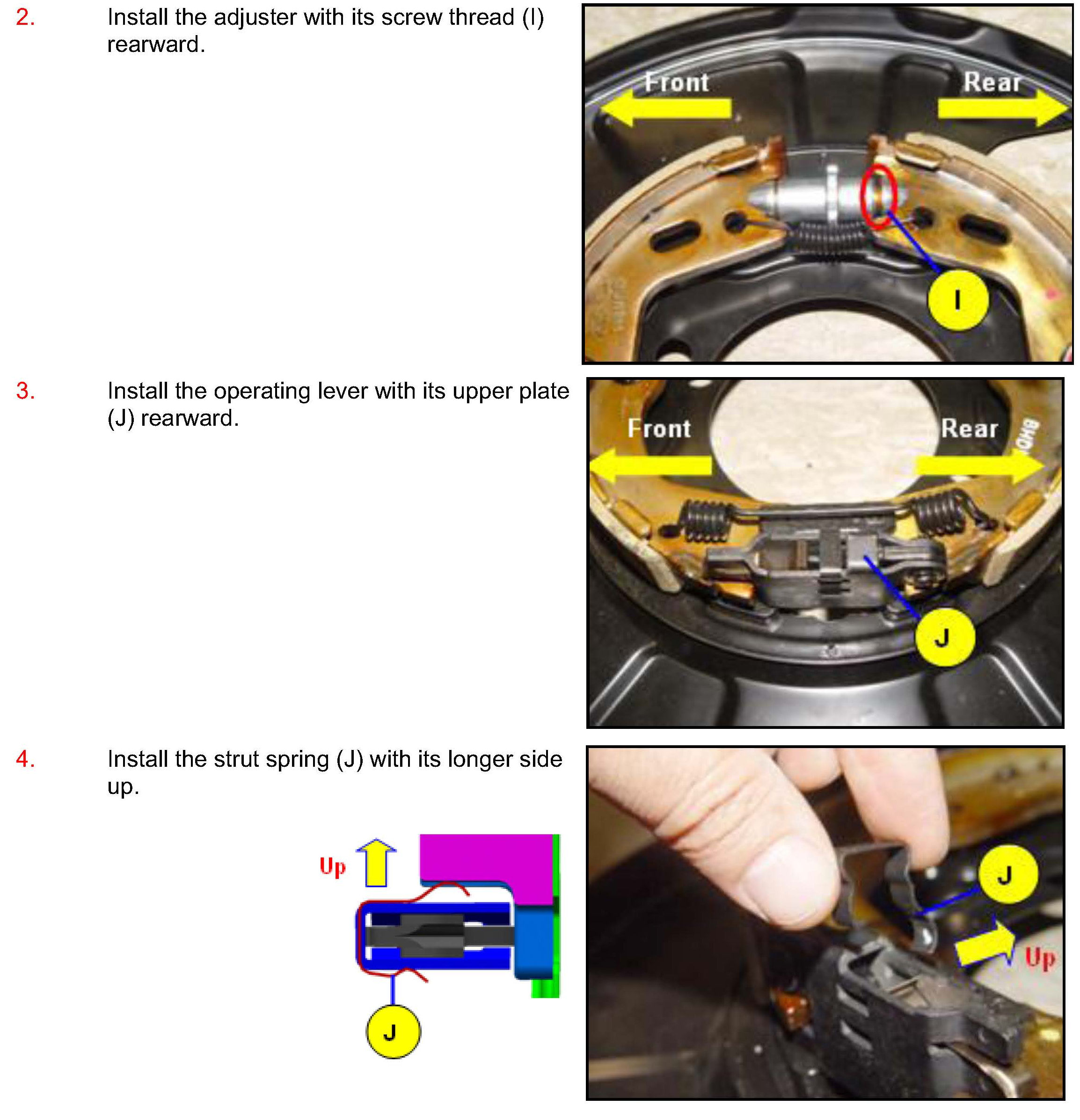 2. Install the adjuster with its screw thread (I) rearward.

Front

Rear

I

3. Install the operating lever with its upper plate (J) rearward.

Front

Rear

J

4. Install the strut spring (J) with its longer side up.

Up

J

J

Up