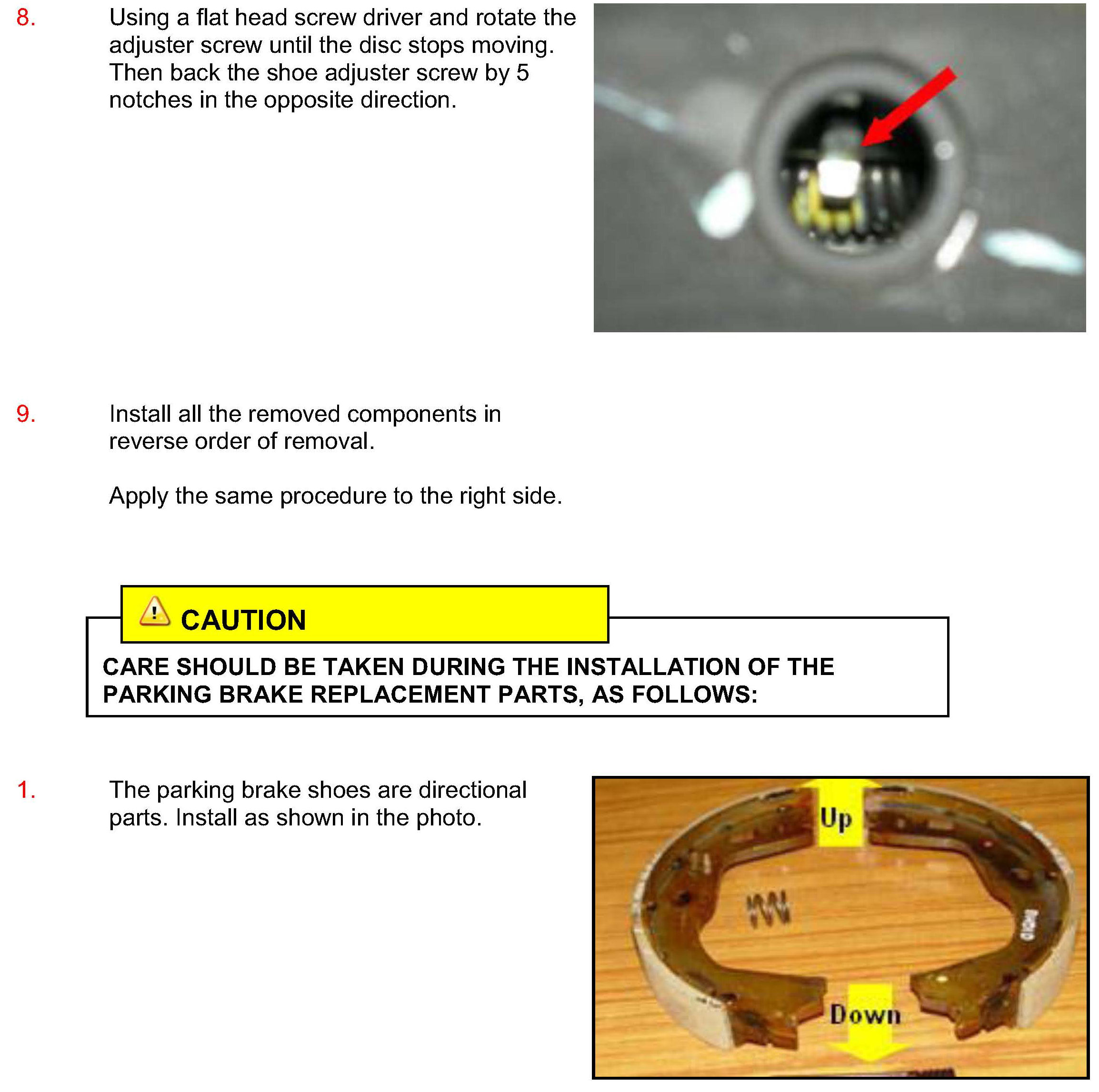 8. Using a flat head screw driver and rotate the adjuster screw until the disc stops moving. Then back the shoe adjuster screw by 5 notches in the opposite direction.

9. Install all the removed components in reverse order of removal.

Apply the same procedure to the right side.

CAUTION

CARE SHOULD BE TAKEN DURING THE INSTALLATION OF THE PARKING BRAKE REPLACEMENT PARTS, AS FOLLOWS:

1. The parking brake shoes are directional parts. Install as shown in the photo.

Up

Down