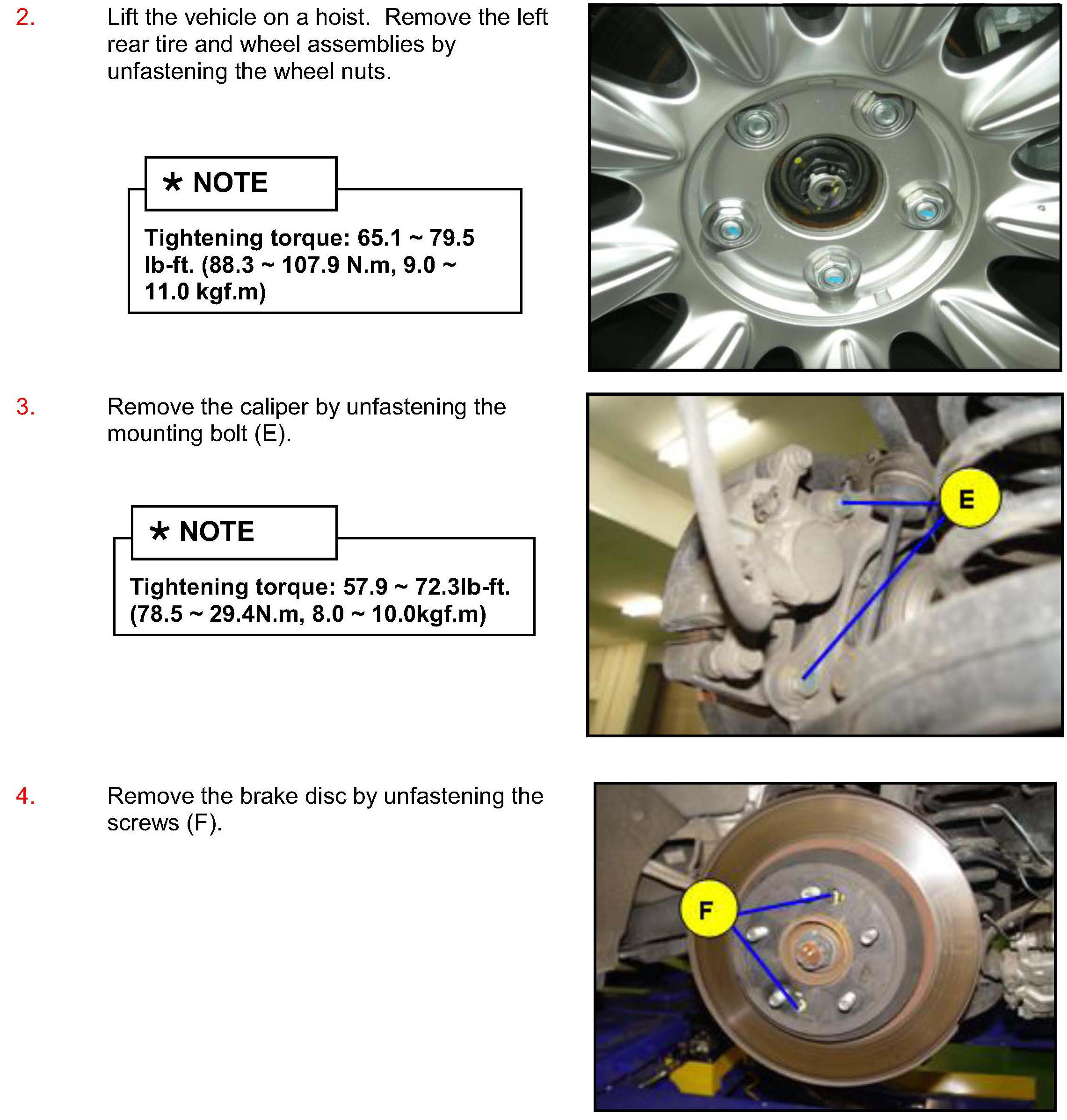 2. Lift the vehicle on a hoist. Remove the left rear tire and wheel assemblies by unfastening the wheel nuts.

* NOTE

Tightening torque: 65.1 ~ 79.5 lb-ft. (88.3 ~ 107.9 N.m, 9.0 ~ 11.0 kgf.m)

3. Remove the caliper by unfastening the mounting bolt (E).

* NOTE

Tightening torque: 57.9 ~ 72.3lb-ft. (78.5 ~ 29.4N.m, 8.0 ~ 10.0kgf.m)

E

4. Remove the brake disc by unfastening the screws (F).

F