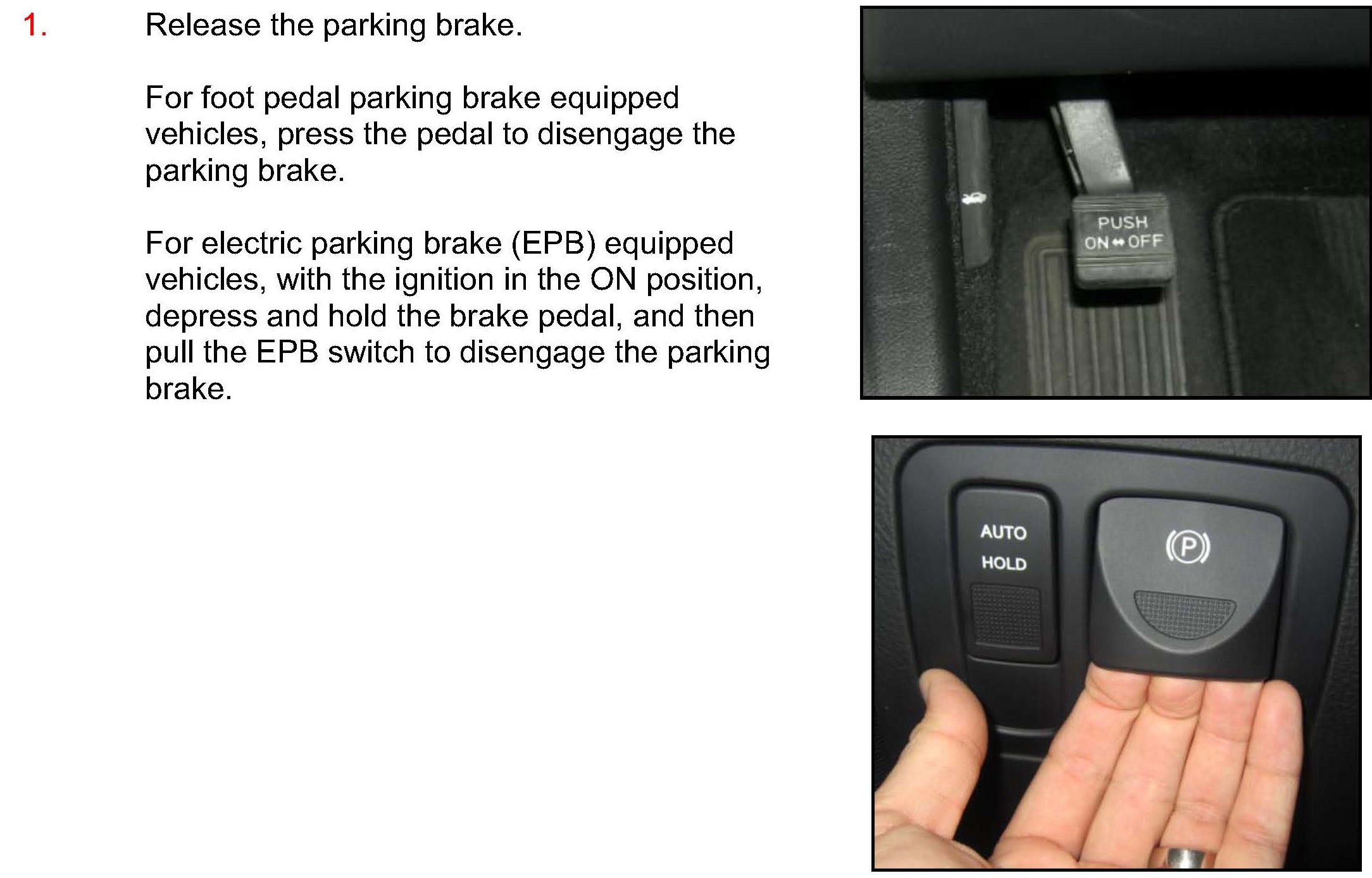 1. Release the parking brake.

For foot pedal parking brake equipped vehicles, press the pedal to disengage the parking brake.

For electric parking brake (EPB) equipped vehicles, with the ignition in the ON position, depress and hold the brake pedal, and then pull the EPB switch to disengage the parking brake.

PUSH
ON ↔ OFF

AUTO
HOLD

(P)