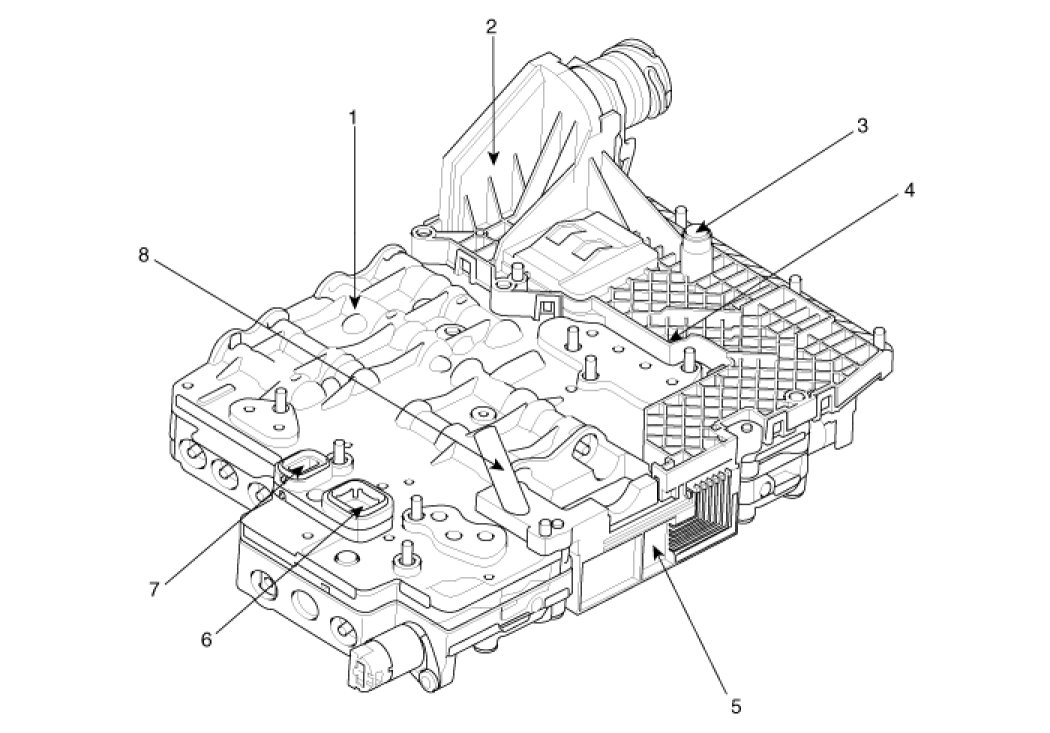 2
1
3
4
8
7
6
5