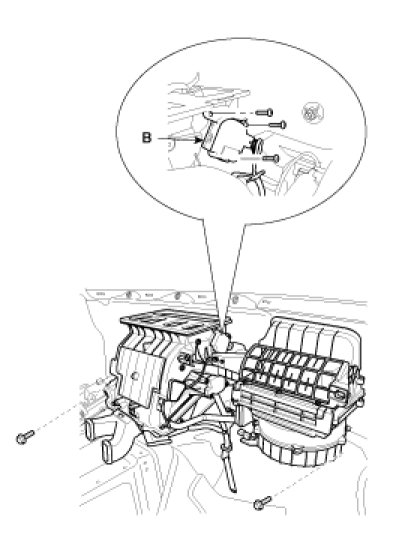 B