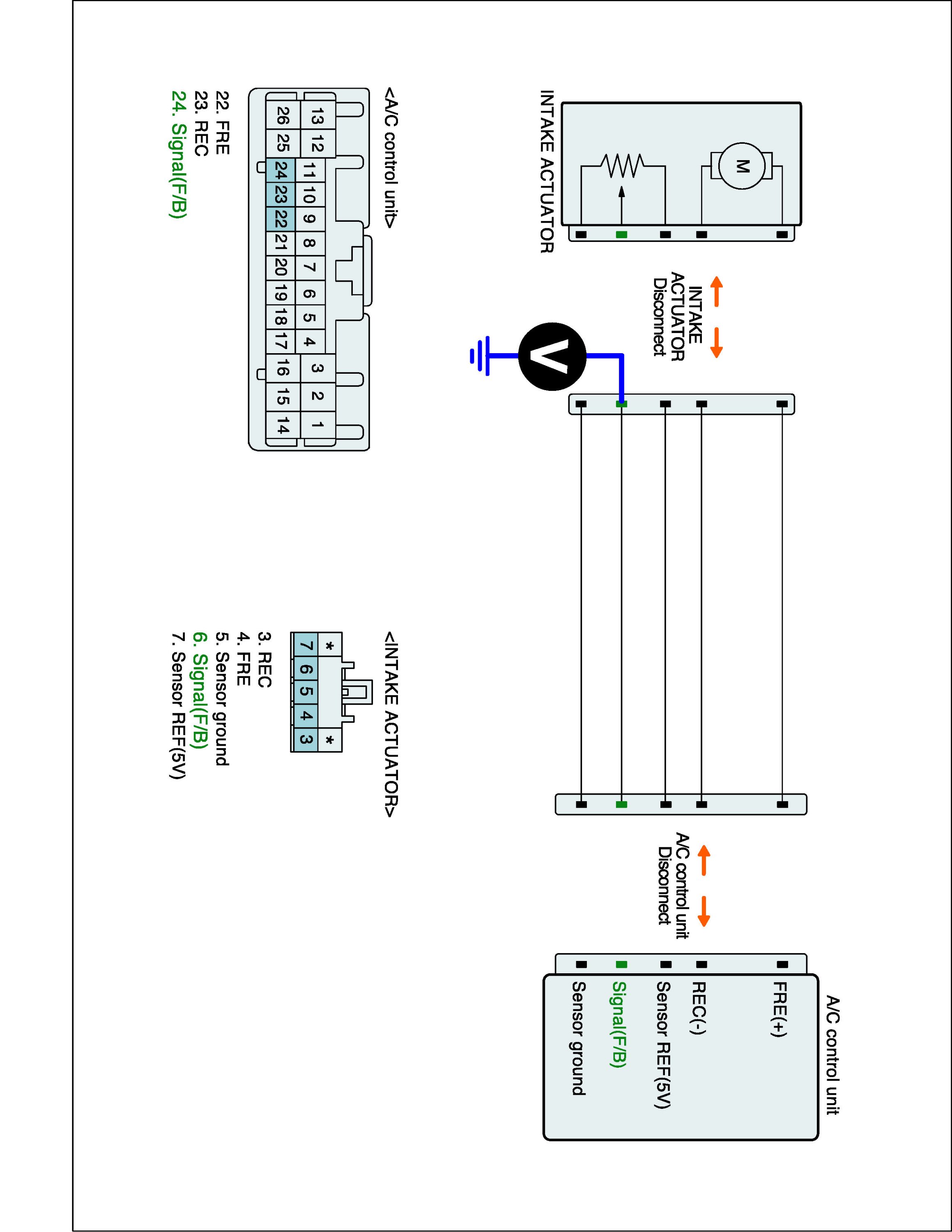 INTAKE ACTUATOR

M

INTAKE ACTUATOR Disconnect

V

A/C control unit Disconnect

A/C control unit

FRE(+)

REC(-)

Sensor REF(5V)

Signal(F/B)

Sensor ground

<A/C control unit>

| 13 | 12 | 11 | 10 | 9 | 8 | 7 | 6 | 5 | 4 | 3 | 2 | 1 |
|---|---|---|---|---|---|---|---|---|---|---|---|---|
| 26 | 25 | 24 | 23 | 22 | 21 | 20 | 19 | 18 | 17 | 16 | 15 | 14 |

22. FRE
23. REC
24. Signal(F/B)

<INTAKE ACTUATOR>

| * | | | | * |
|---|---|---|---|---|
| 7 | 6 | 5 | 4 | 3 |

3. REC
4. FRE
5. Sensor ground
6. Signal(F/B)
7. Sensor REF(5V)