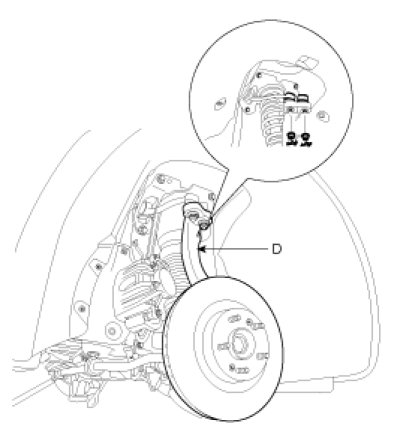 D