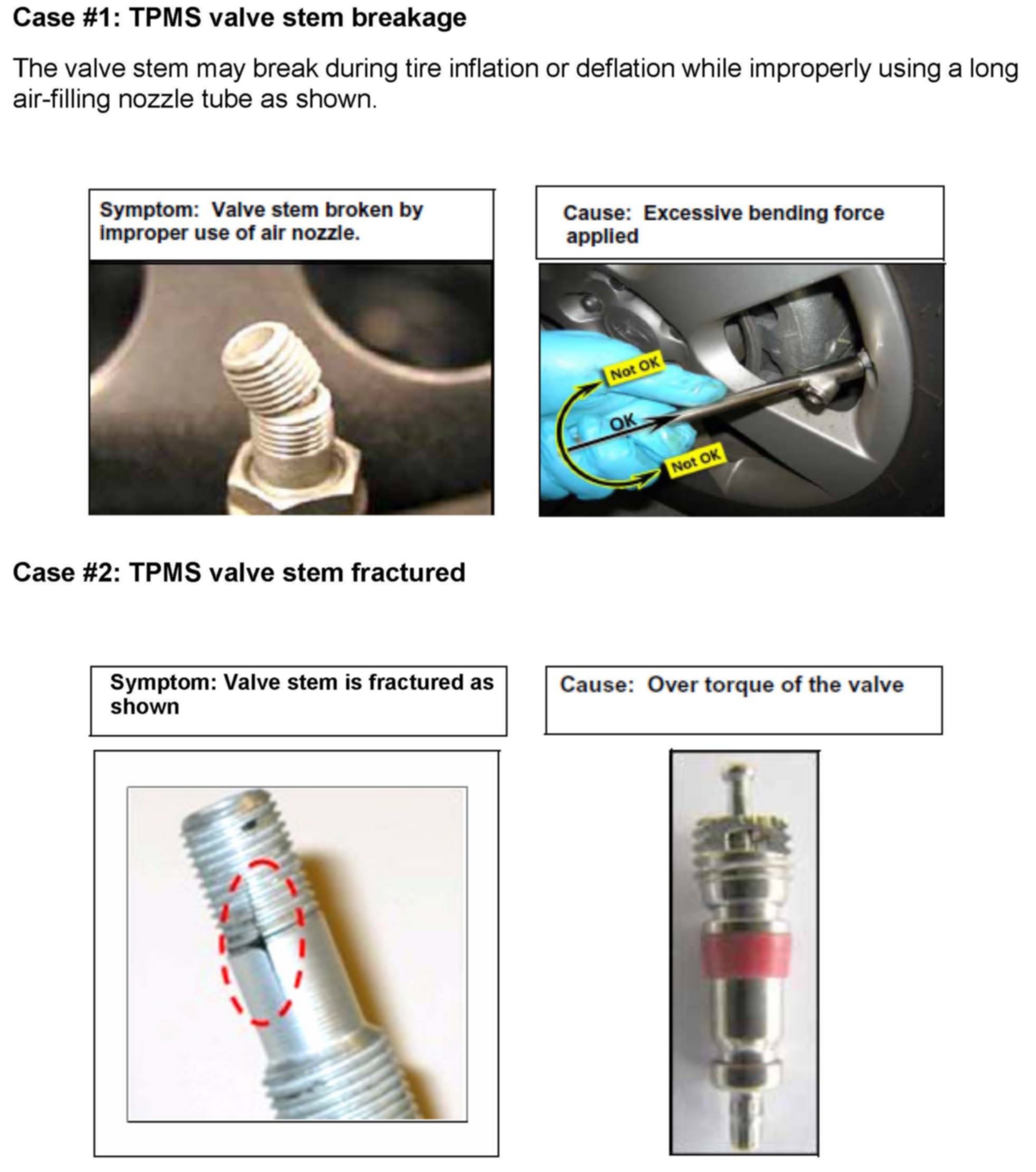 Case #1: TPMS valve stem breakage

The valve stem may break during tire inflation or deflation while improperly using a long air-filling nozzle tube as shown.

Symptom: Valve stem broken by improper use of air nozzle.

Cause: Excessive bending force applied

Not OK

OK

Not OK

Case #2: TPMS valve stem fractured

Symptom: Valve stem is fractured as shown

Cause: Over torque of the valve