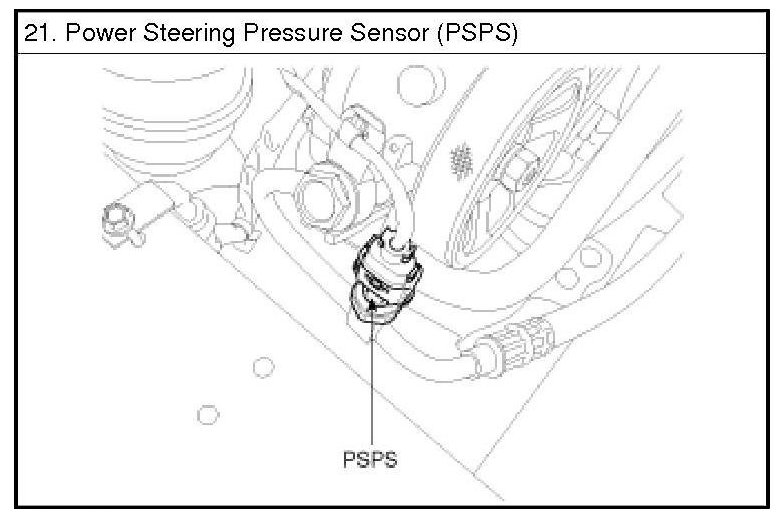 21. Power Steering Pressure Sensor (PSPS)

PSPS