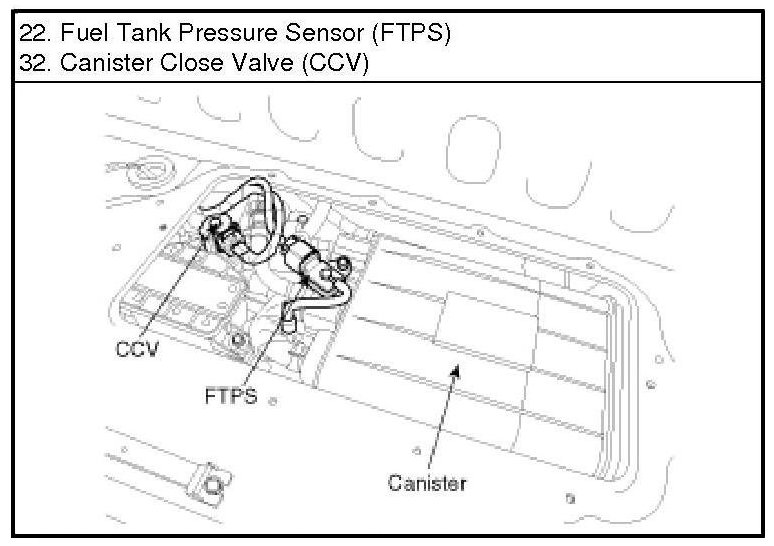 22. Fuel Tank Pressure Sensor (FTPS)
32. Canister Close Valve (CCV)

CCV

FTPS

Canister