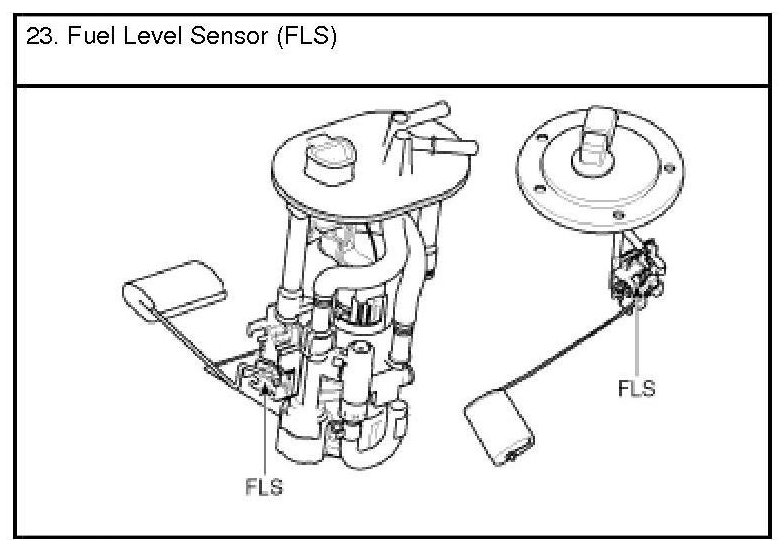 23. Fuel Level Sensor (FLS)

FLS

FLS