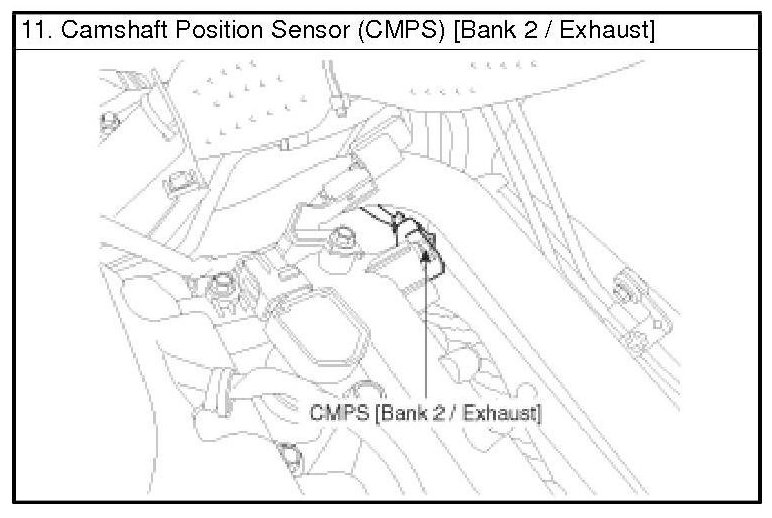 11. Camshaft Position Sensor (CMPS) [Bank 2 / Exhaust]

CMPS [Bank 2 / Exhaust]