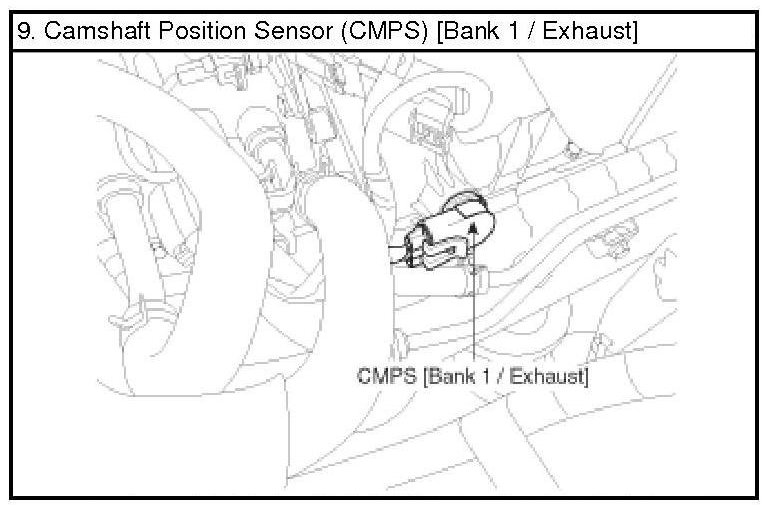 9. Camshaft Position Sensor (CMPS) [Bank 1 / Exhaust]

CMPS [Bank 1 / Exhaust]