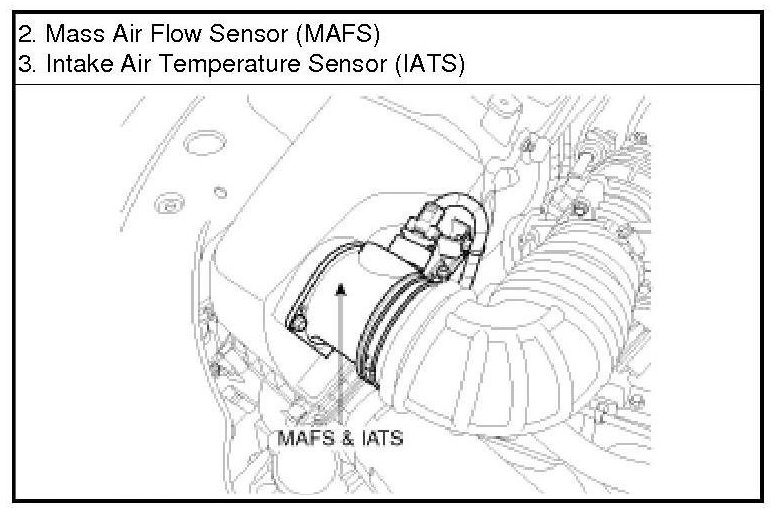 2. Mass Air Flow Sensor (MAFS)
3. Intake Air Temperature Sensor (IATS)

MAFS & IATS