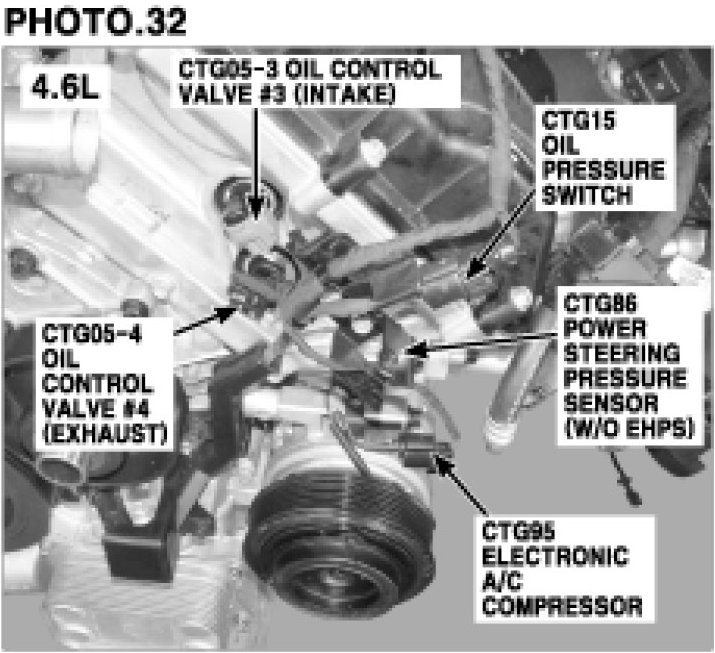 PHOTO.32

4.6L

CTG05-3 OIL CONTROL VALVE #3 (INTAKE)

CTG15 OIL PRESSURE SWITCH

CTG05-4 OIL CONTROL VALVE #4 (EXHAUST)

CTG86 POWER STEERING PRESSURE SENSOR (W/O EHPS)

CTG95 ELECTRONIC A/C COMPRESSOR