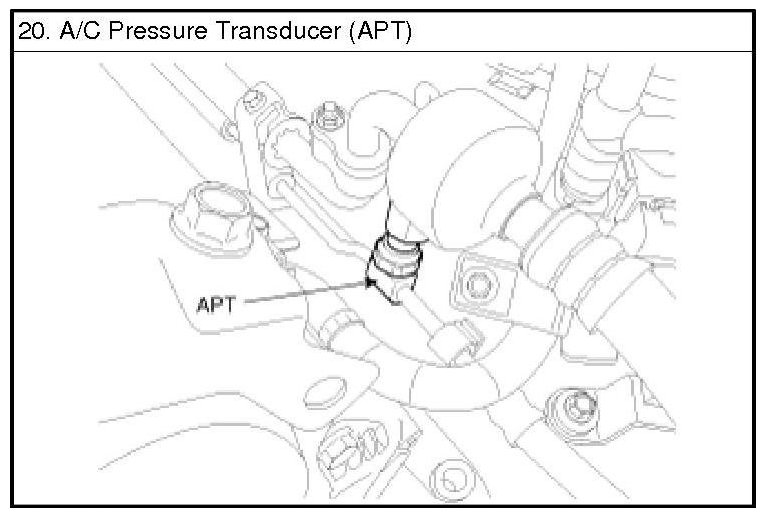 20. A/C Pressure Transducer (APT)

APT