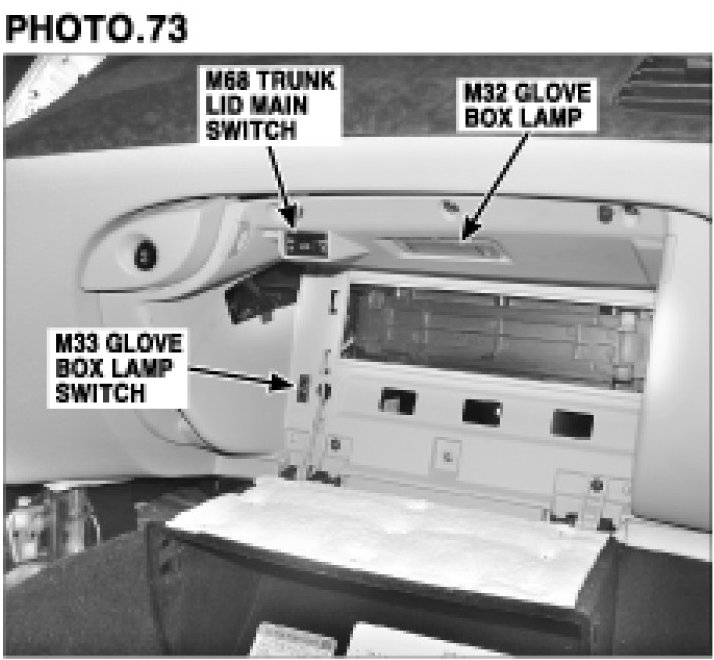 PHOTO.73

M68 TRUNK LID MAIN SWITCH

M32 GLOVE BOX LAMP

M33 GLOVE BOX LAMP SWITCH