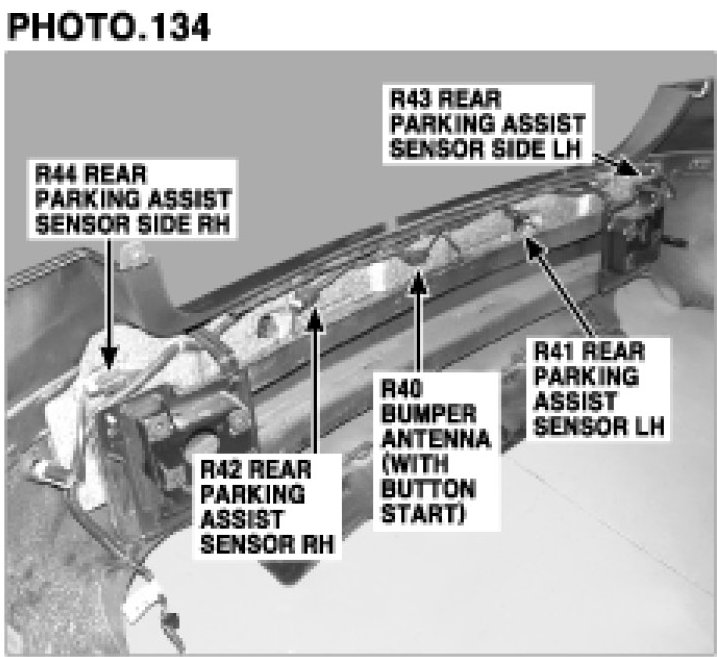 PHOTO.134

R43 REAR PARKING ASSIST SENSOR SIDE LH

R44 REAR PARKING ASSIST SENSOR SIDE RH

R41 REAR PARKING ASSIST SENSOR LH

R40 BUMPER ANTENNA (WITH BUTTON START)

R42 REAR PARKING ASSIST SENSOR RH