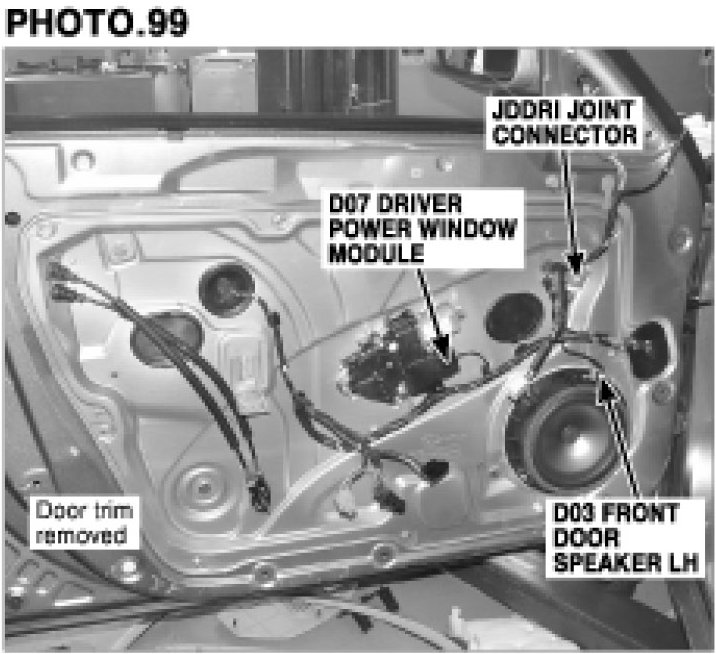 PHOTO.99

JDDRI JOINT CONNECTOR

D07 DRIVER POWER WINDOW MODULE

Door trim removed

D03 FRONT DOOR SPEAKER LH