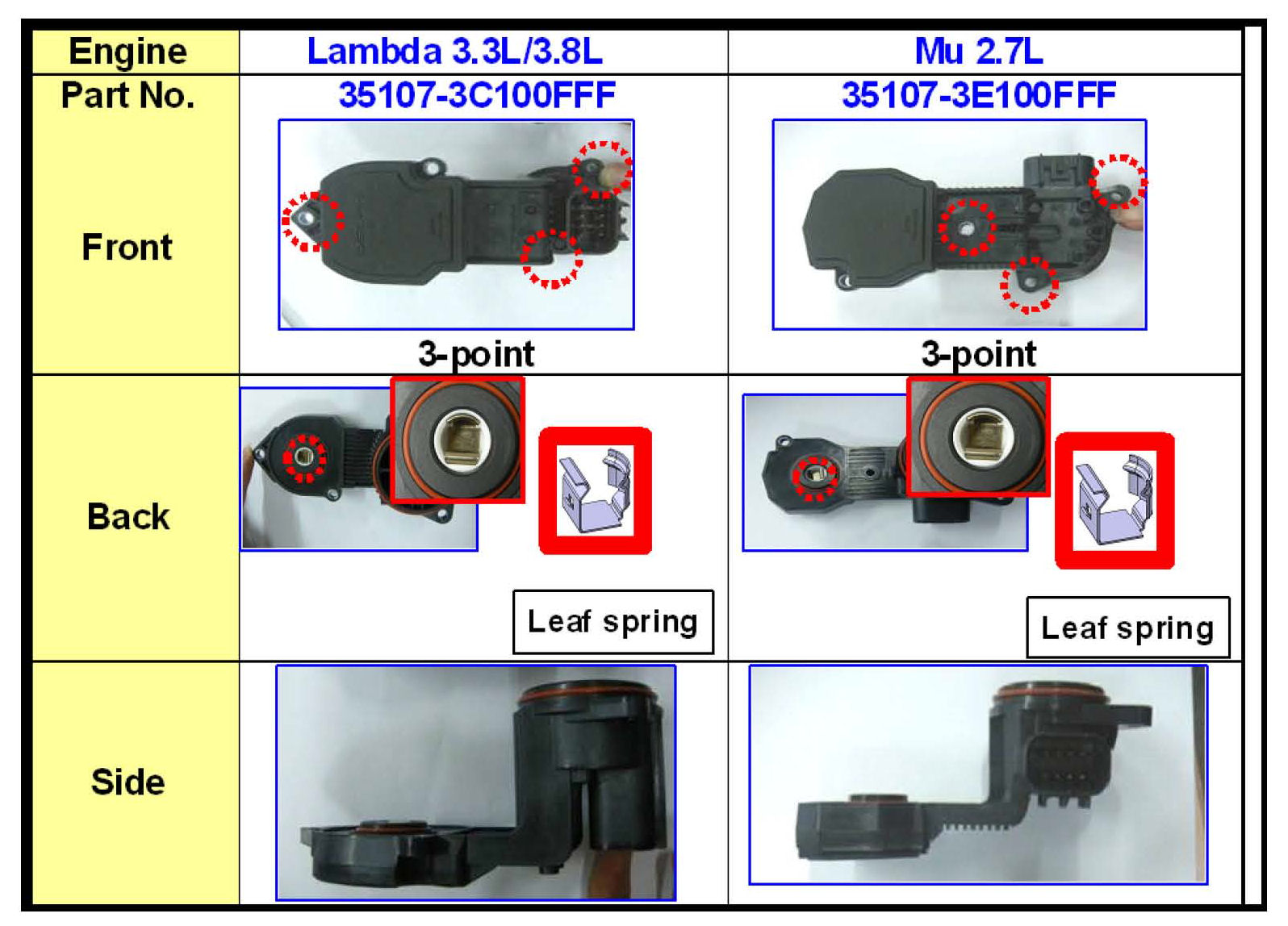 | Engine | Lambda 3.3L/3.8L | Mu 2.7L |
|---|---|---|
| Part No. | 35107-3C100FFF | 35107-3E100FFF |
| Front | 3-point | 3-point |
| Back | Leaf spring | Leaf spring |
| Side | | |