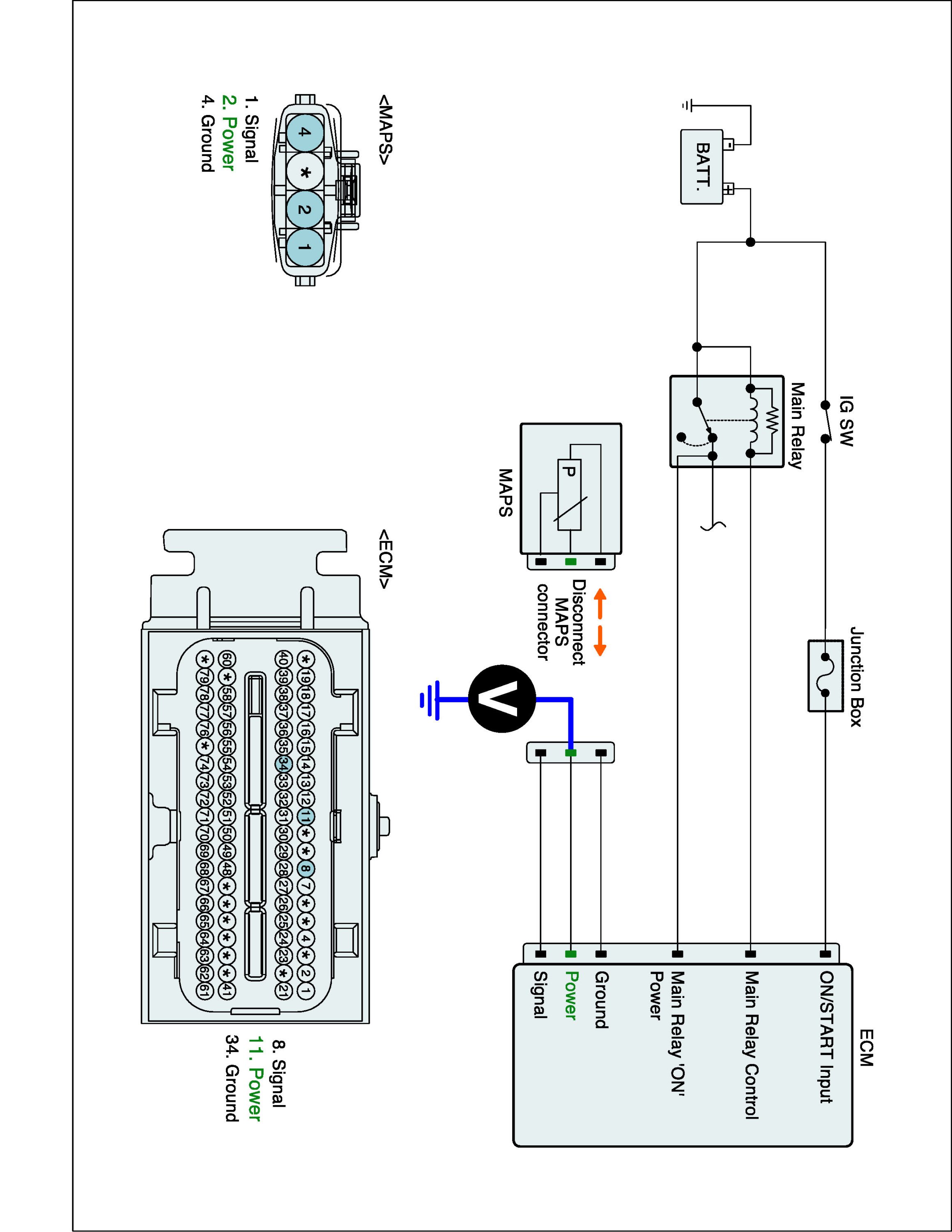 BATT.
IG SW
Main Relay
Junction Box
ECM
ON/START Input
Main Relay Control
Main Relay 'ON' Power
Ground
Power
Signal
MAPS
P
Disconnect MAPS connector
V

<MAPS>
4 * 2 1
1. Signal
2. Power
4. Ground

<ECM>
* 19 18 17 16 15 14 13 12 11 * * 8 7 * * 4 * 2 1
40 39 38 37 36 35 34 33 32 31 30 29 28 27 26 25 24 23 * 21
60 * 58 57 56 55 54 53 52 51 50 49 48 * * * * * * 41
* 79 78 77 76 * 74 73 72 71 70 69 68 67 66 65 64 63 62 61
8. Signal
11. Power
34. Ground