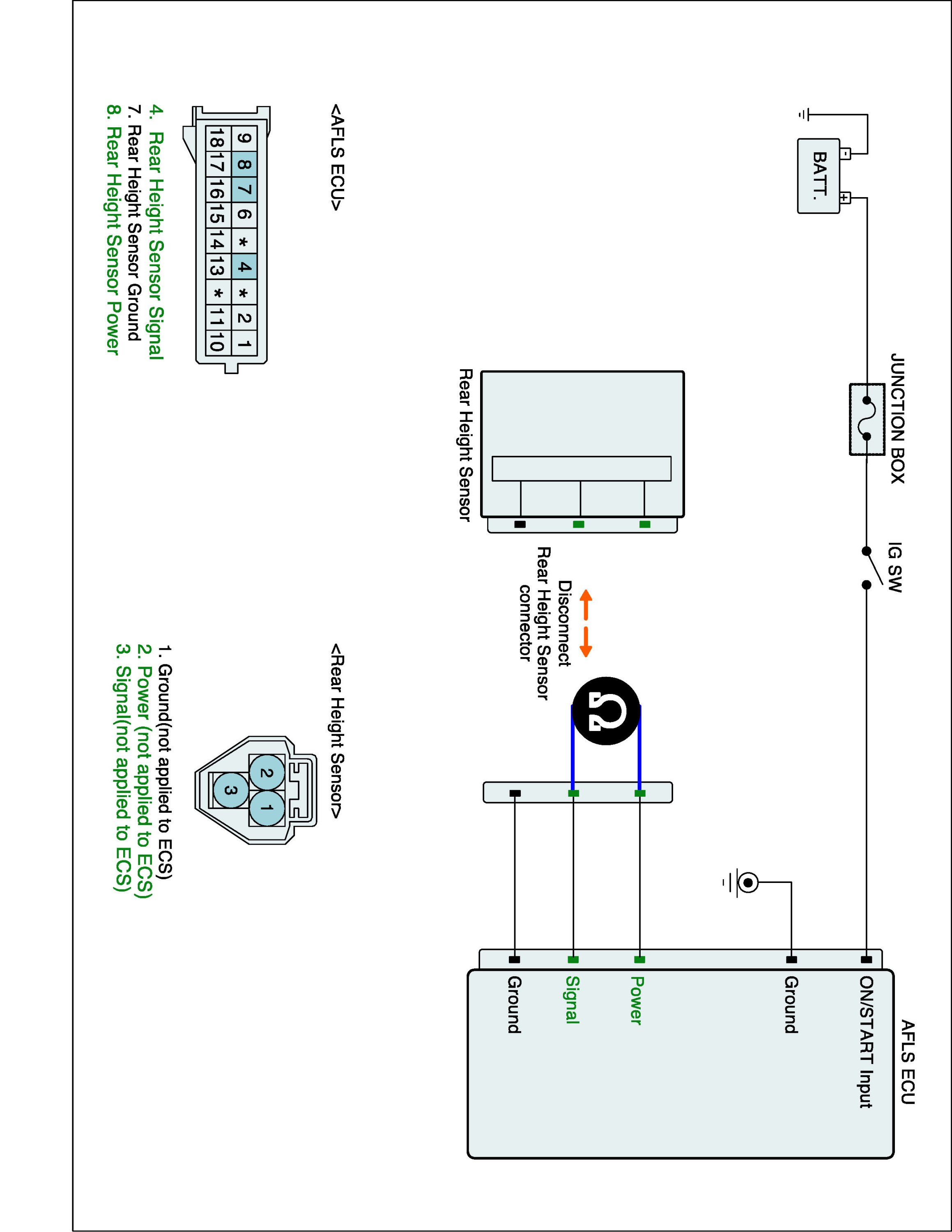 BATT.

JUNCTION BOX

IG SW

AFLS ECU

ON/START Input

Ground

Power

Signal

Ground

Rear Height Sensor

Disconnect Rear Height Sensor connector

Ω

<AFLS ECU>

| 9 | 8 | 7 | 6 | * | 4 | * | 2 | 1 |
|---|---|---|---|---|---|---|---|---|
| 18 | 17 | 16 | 15 | 14 | 13 | * | 11 | 10 |

4. Rear Height Sensor Signal
7. Rear Height Sensor Ground
8. Rear Height Sensor Power

<Rear Height Sensor>

2 1 3

1. Ground(not applied to ECS)
2. Power (not applied to ECS)
3. Signal(not applied to ECS)