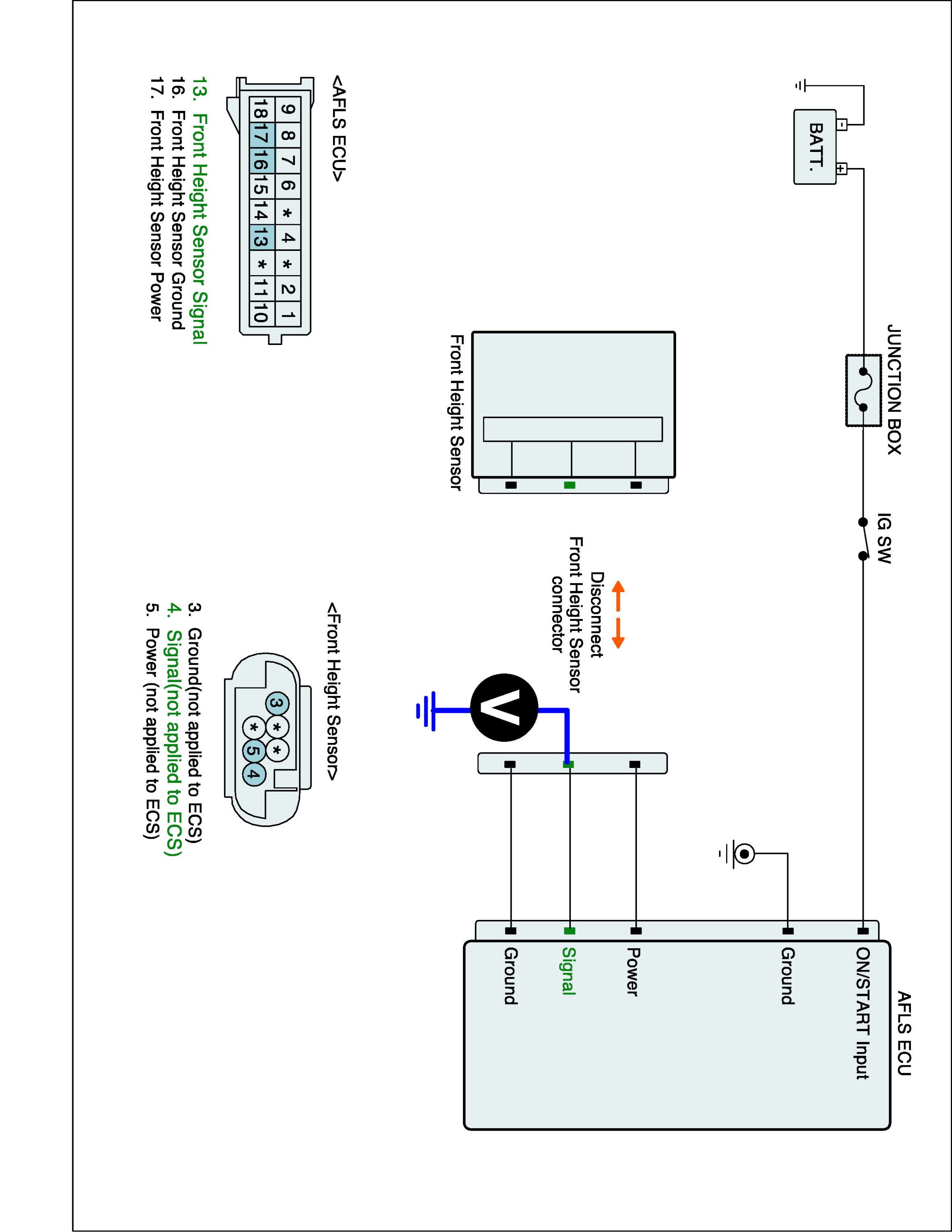 BATT.

JUNCTION BOX

IG SW

AFLS ECU

ON/START Input

Ground

Power

Signal

Ground

Front Height Sensor

Disconnect Front Height Sensor connector

V

<AFLS ECU>

| 9 | 8 | 7 | 6 | * | 4 | * | 2 | 1 |
|---|---|---|---|---|---|---|---|---|
| 18 | 17 | 16 | 15 | 14 | 13 | * | 11 | 10 |

13. Front Height Sensor Signal
16. Front Height Sensor Ground
17. Front Height Sensor Power

<Front Height Sensor>

3 * * * 5 4

3. Ground(not applied to ECS)
4. Signal(not applied to ECS)
5. Power (not applied to ECS)