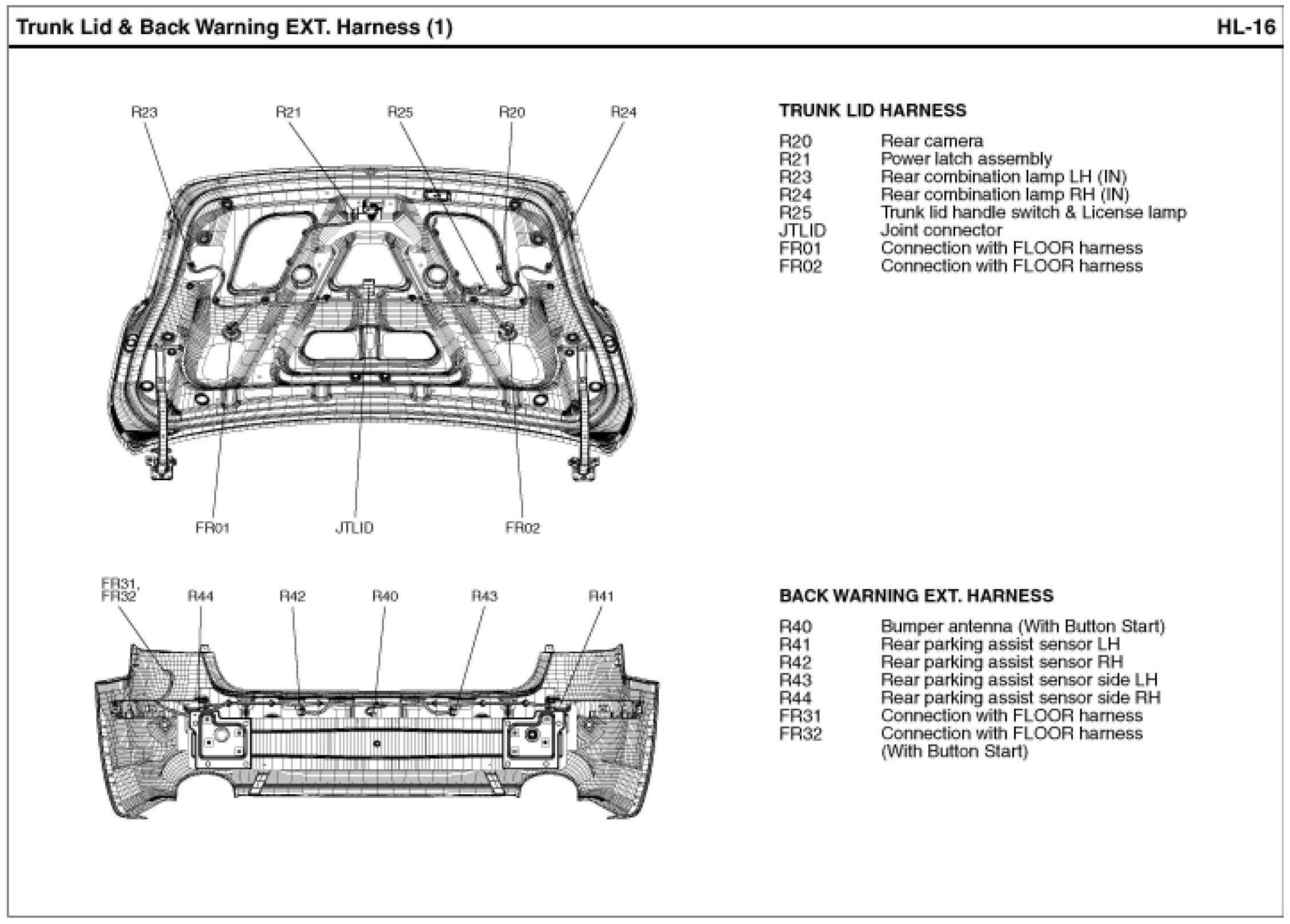 Trunk Lid & Back Warning EXT. Harness (1)

HL-16

R23 R21 R25 R20 R24

FR01 JTLID FR02

TRUNK LID HARNESS

| | |
|---|---|
| R20 | Rear camera |
| R21 | Power latch assembly |
| R23 | Rear combination lamp LH (IN) |
| R24 | Rear combination lamp RH (IN) |
| R25 | Trunk lid handle switch & License lamp |
| JTLID | Joint connector |
| FR01 | Connection with FLOOR harness |
| FR02 | Connection with FLOOR harness |

FR31, FR32 R44 R42 R40 R43 R41

BACK WARNING EXT. HARNESS

| | |
|---|---|
| R40 | Bumper antenna (With Button Start) |
| R41 | Rear parking assist sensor LH |
| R42 | Rear parking assist sensor RH |
| R43 | Rear parking assist sensor side LH |
| R44 | Rear parking assist sensor side RH |
| FR31 | Connection with FLOOR harness |
| FR32 | Connection with FLOOR harness (With Button Start) |