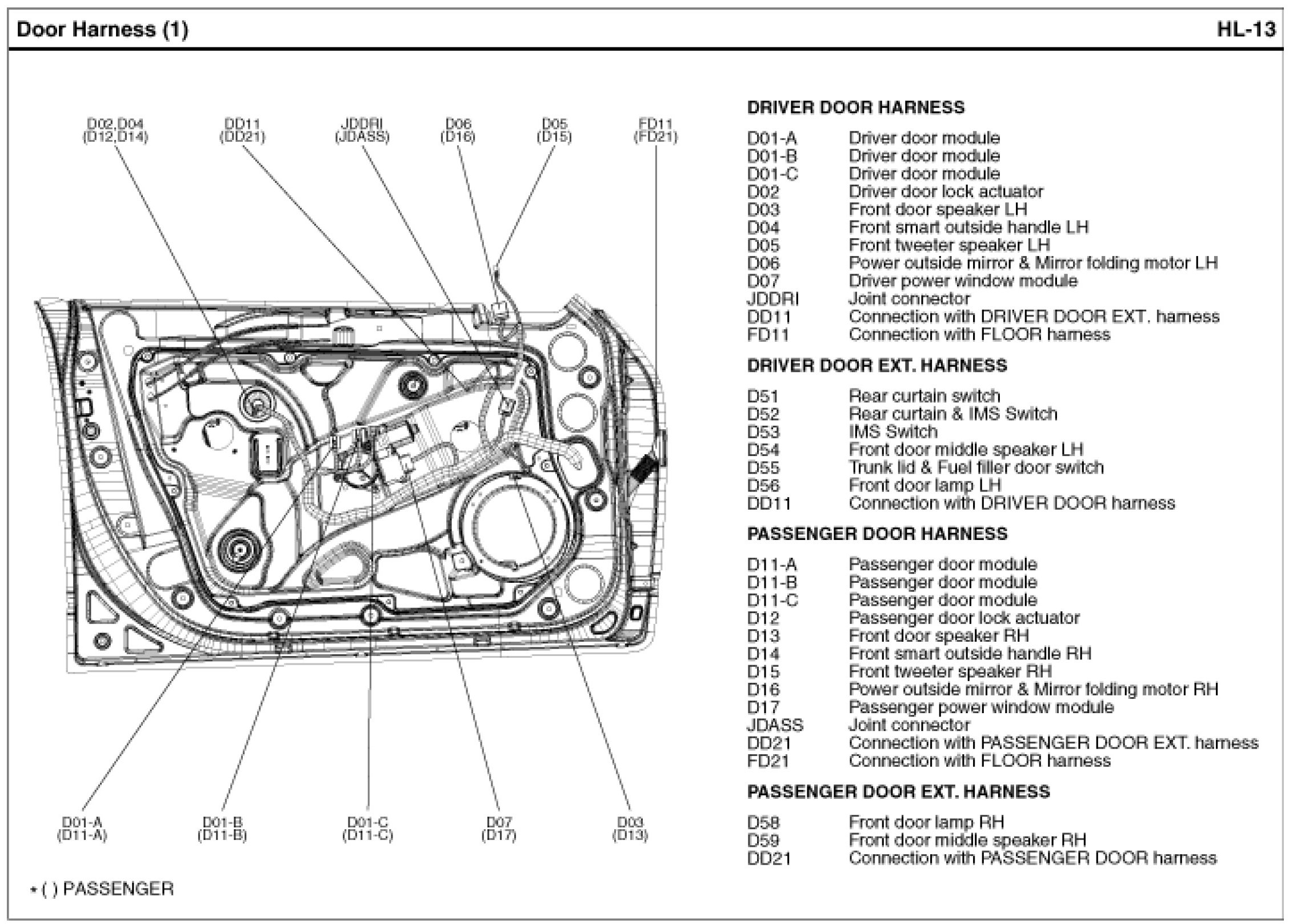 Door Harness (1)

HL-13

D02,D04
(D12,D14)

DD11
(DD21)

JDDRI
(JDASS)

D06
(D16)

D05
(D15)

FD11
(FD21)

D01-A
(D11-A)

D01-B
(D11-B)

D01-C
(D11-C)

D07
(D17)

D03
(D13)

* ( ) PASSENGER

DRIVER DOOR HARNESS

| | |
|---|---|
| D01-A | Driver door module |
| D01-B | Driver door module |
| D01-C | Driver door module |
| D02 | Driver door lock actuator |
| D03 | Front door speaker LH |
| D04 | Front smart outside handle LH |
| D05 | Front tweeter speaker LH |
| D06 | Power outside mirror & Mirror folding motor LH |
| D07 | Driver power window module |
| JDDRI | Joint connector |
| DD11 | Connection with DRIVER DOOR EXT. harness |
| FD11 | Connection with FLOOR harness |

DRIVER DOOR EXT. HARNESS

| | |
|---|---|
| D51 | Rear curtain switch |
| D52 | Rear curtain & IMS Switch |
| D53 | IMS Switch |
| D54 | Front door middle speaker LH |
| D55 | Trunk lid & Fuel filler door switch |
| D56 | Front door lamp LH |
| DD11 | Connection with DRIVER DOOR harness |

PASSENGER DOOR HARNESS

| | |
|---|---|
| D11-A | Passenger door module |
| D11-B | Passenger door module |
| D11-C | Passenger door module |
| D12 | Passenger door lock actuator |
| D13 | Front door speaker RH |
| D14 | Front smart outside handle RH |
| D15 | Front tweeter speaker RH |
| D16 | Power outside mirror & Mirror folding motor RH |
| D17 | Passenger power window module |
| JDASS | Joint connector |
| DD21 | Connection with PASSENGER DOOR EXT. harness |
| FD21 | Connection with FLOOR harness |

PASSENGER DOOR EXT. HARNESS

| | |
|---|---|
| D58 | Front door lamp RH |
| D59 | Front door middle speaker RH |
| DD21 | Connection with PASSENGER DOOR harness |