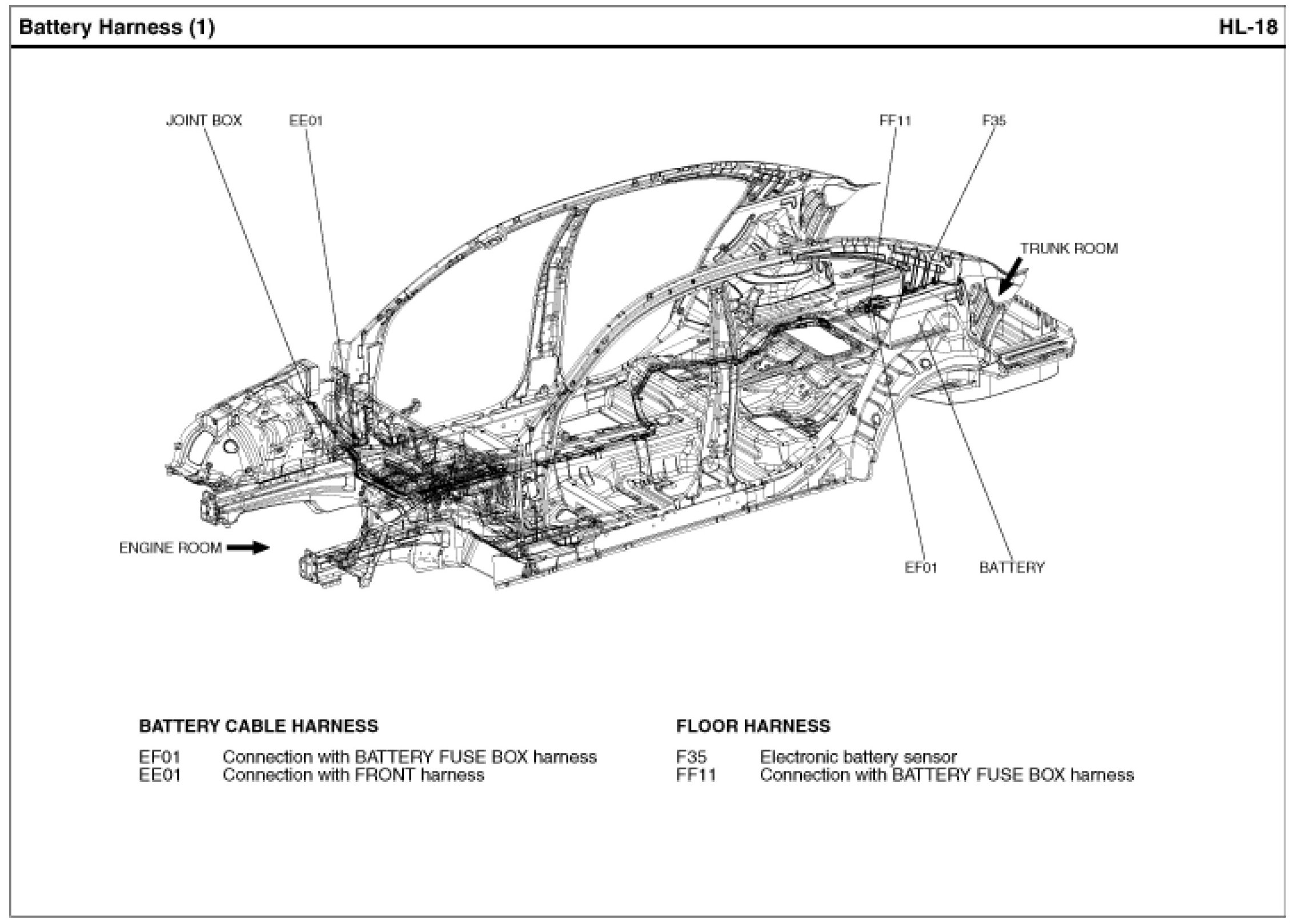 Battery Harness (1)

HL-18

JOINT BOX

EE01

FF11

F35

TRUNK ROOM

ENGINE ROOM

EF01

BATTERY

BATTERY CABLE HARNESS

EF01 Connection with BATTERY FUSE BOX harness
EE01 Connection with FRONT harness

FLOOR HARNESS

F35 Electronic battery sensor
FF11 Connection with BATTERY FUSE BOX harness