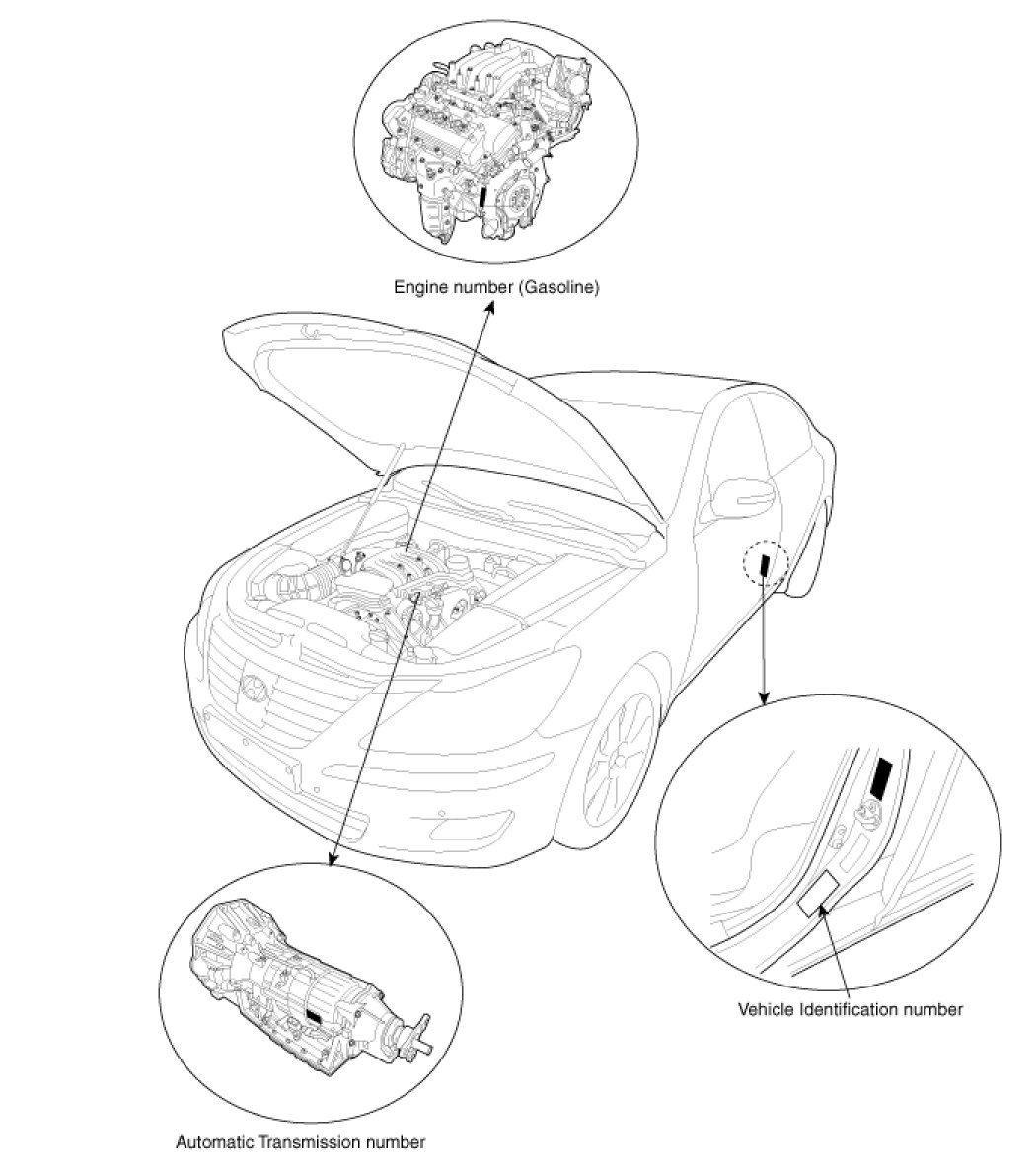 Engine number (Gasoline)

Vehicle Identification number

Automatic Transmission number