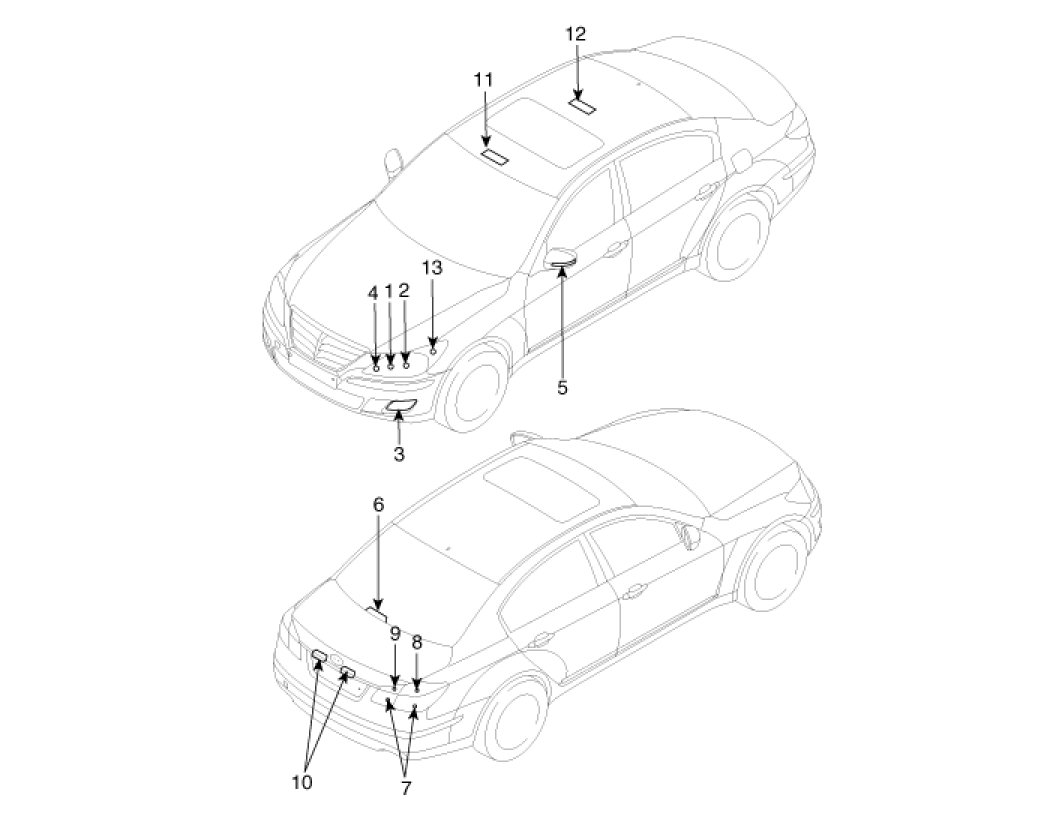 12
11
13
4 1 2
5
3
6
9 8
10
7