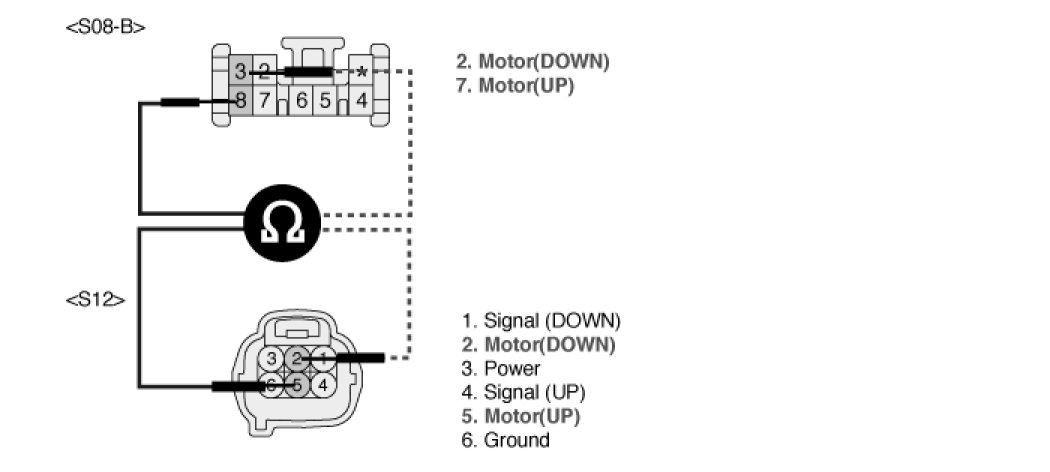 <S08-B>

3 2 *
8 7 6 5 4

2. Motor(DOWN)
7. Motor(UP)

Ω

<S12>

3 2 1
6 5 4

1. Signal (DOWN)
2. Motor(DOWN)
3. Power
4. Signal (UP)
5. Motor(UP)
6. Ground