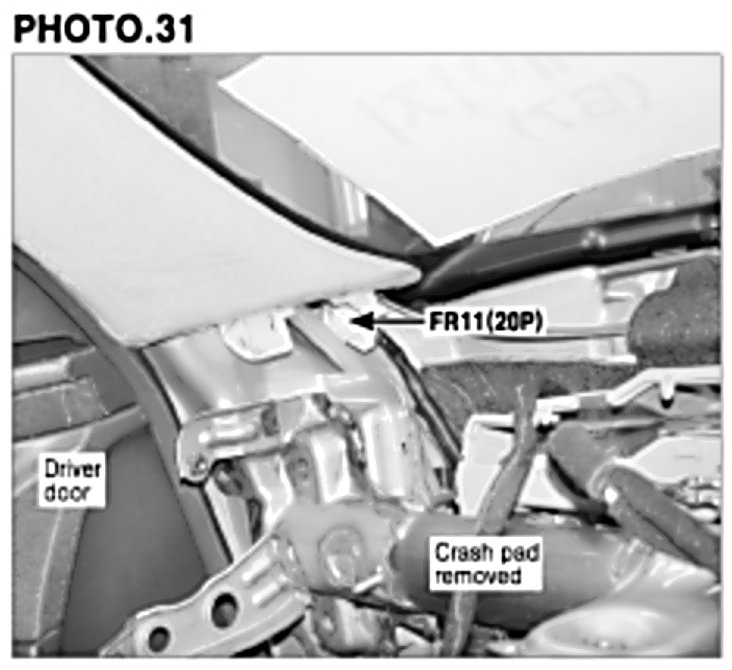 PHOTO.31

FR11(20P)

Driver door

Crash pad removed