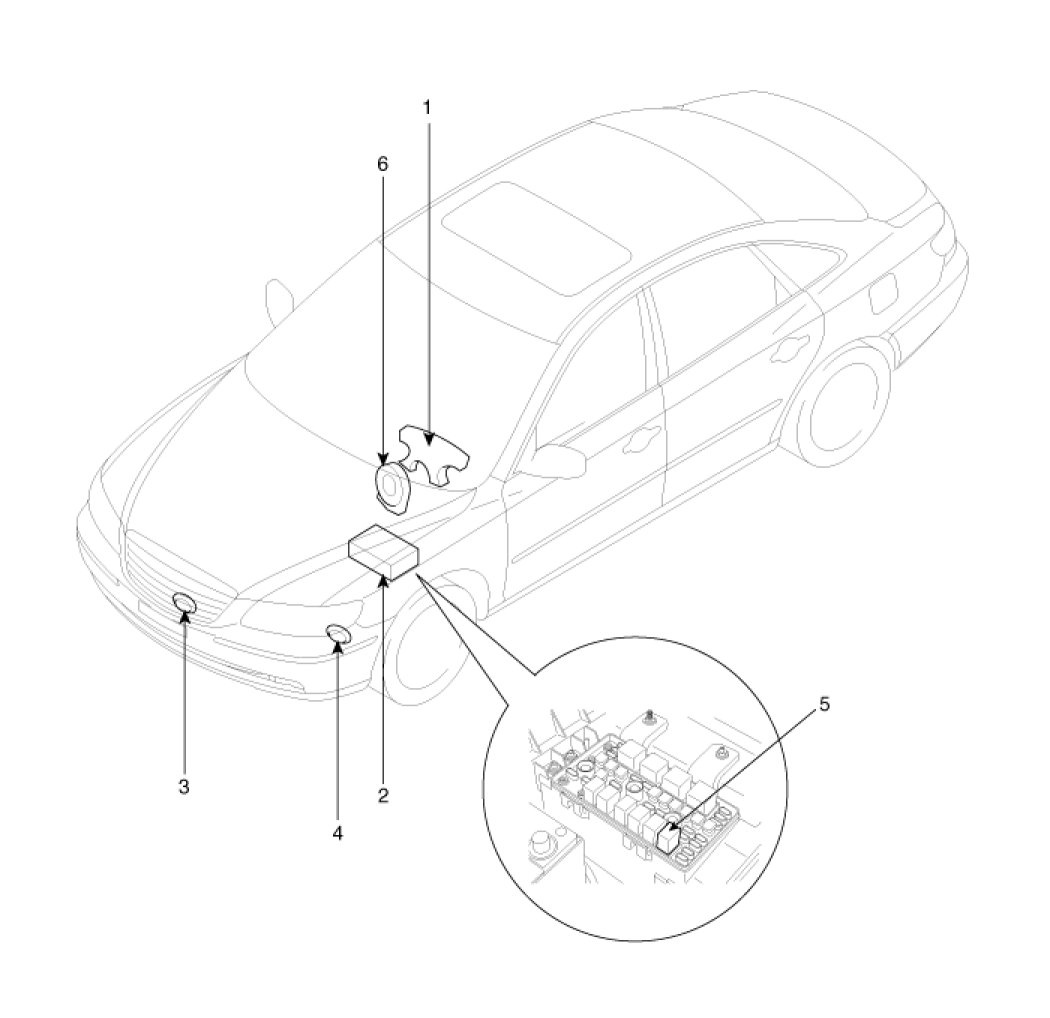 1
6
5
3
2
4