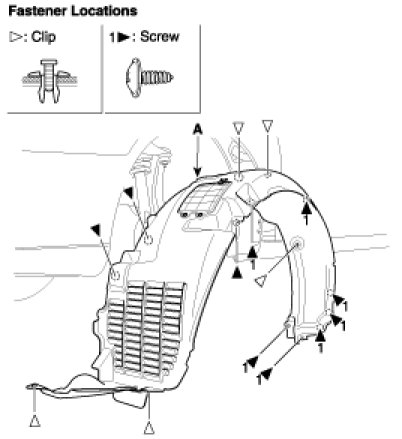 Fastener Locations

▷: Clip

1▶: Screw

A

1

1

1

1

1

1

1