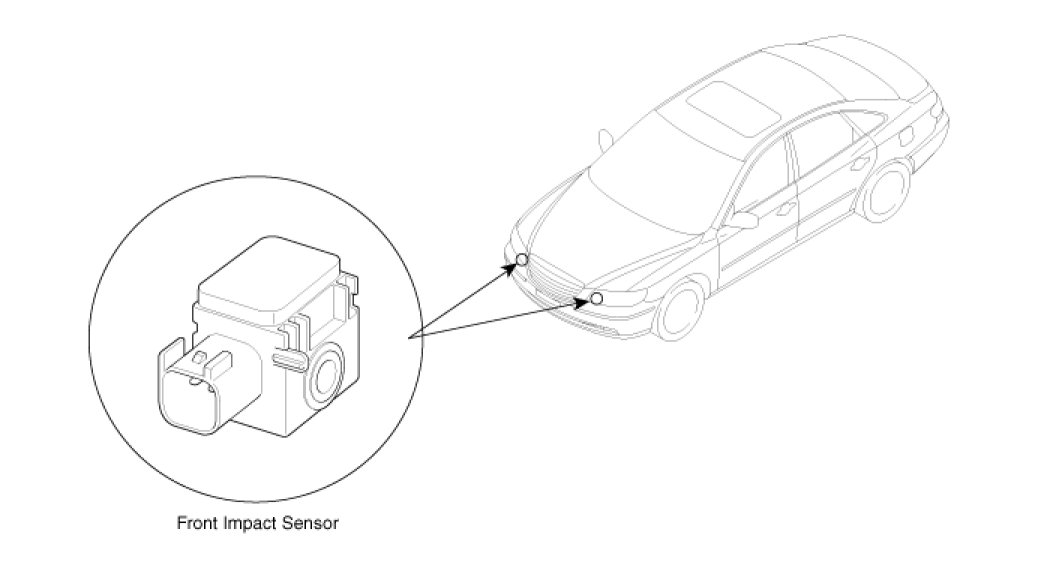 Front Impact Sensor