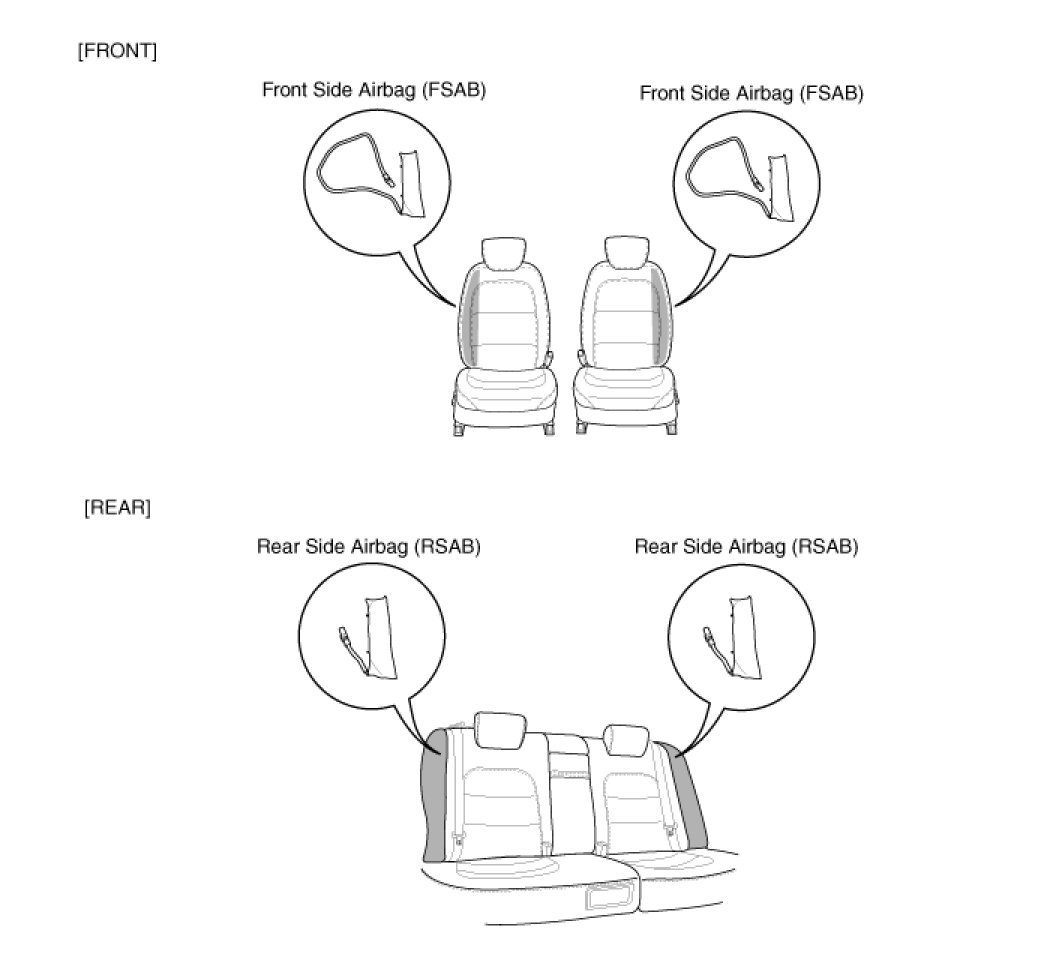 [FRONT]

Front Side Airbag (FSAB)

Front Side Airbag (FSAB)

[REAR]

Rear Side Airbag (RSAB)

Rear Side Airbag (RSAB)