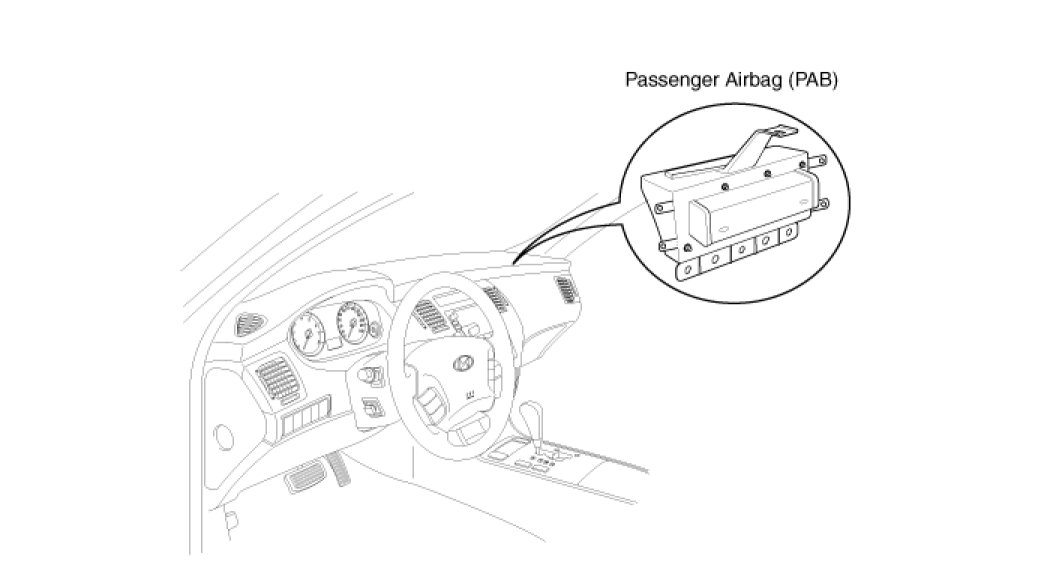 Passenger Airbag (PAB)