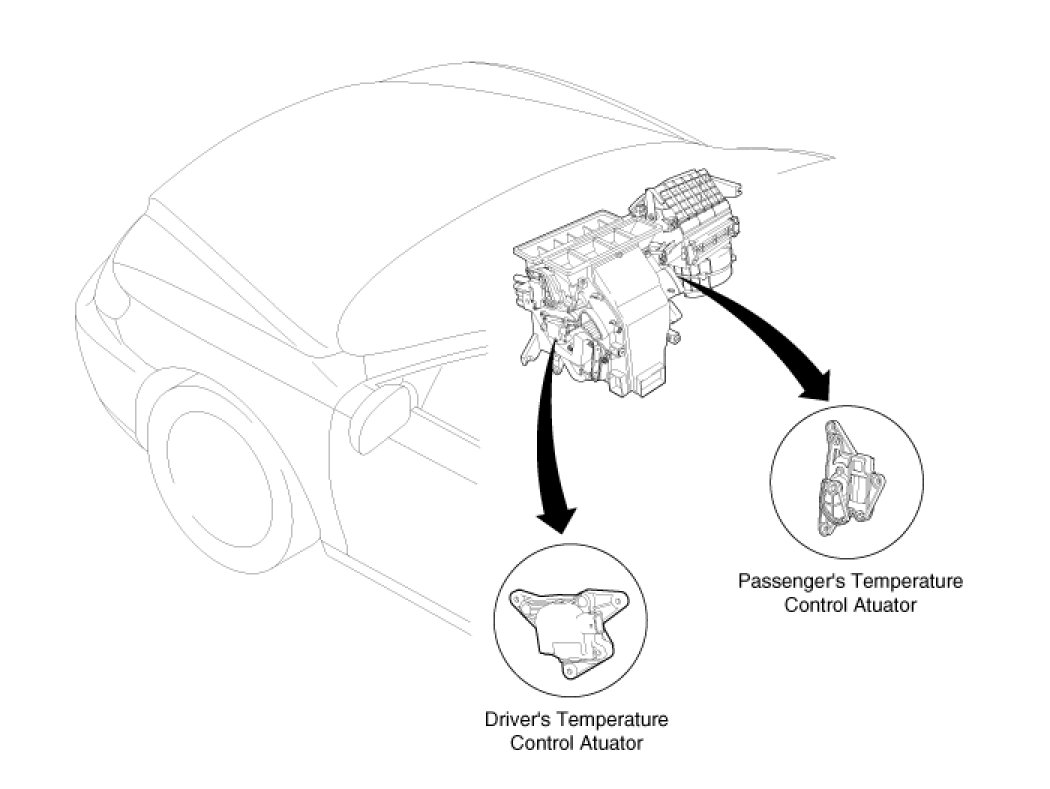 Passenger's Temperature Control Atuator

Driver's Temperature Control Atuator