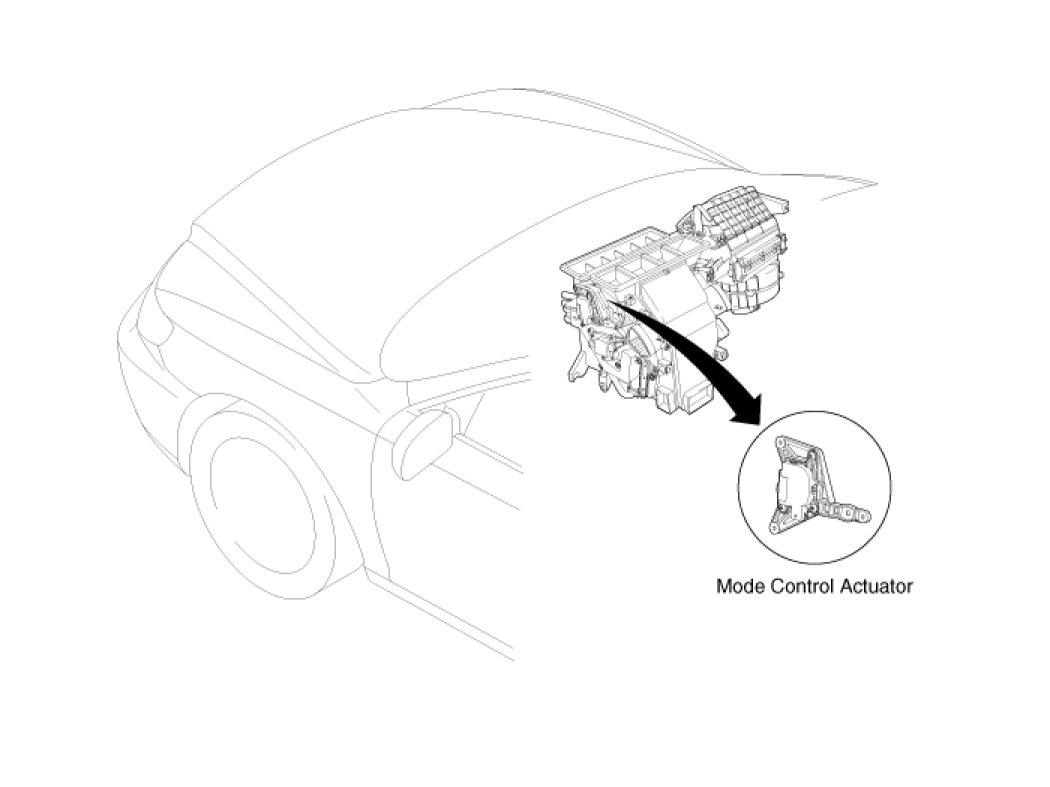 Mode Control Actuator