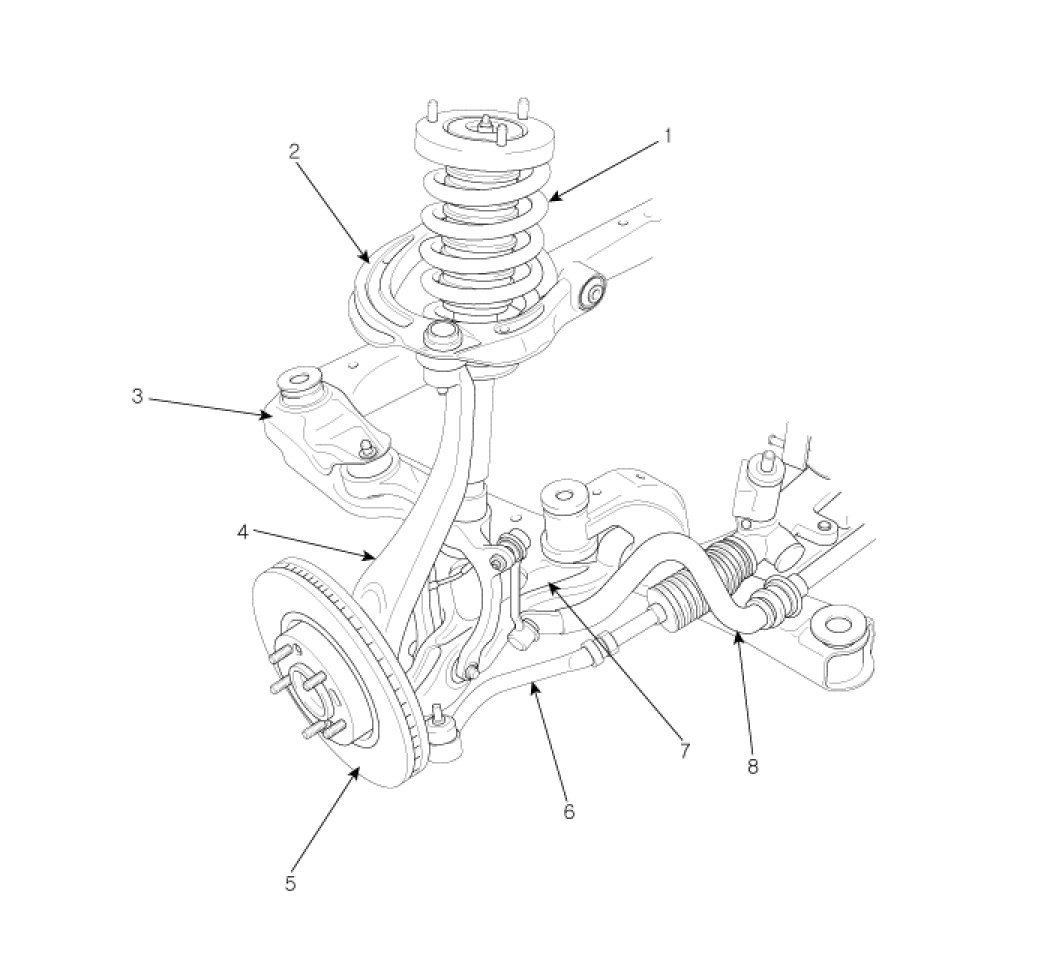 1
2
3
4
5
6
7
8