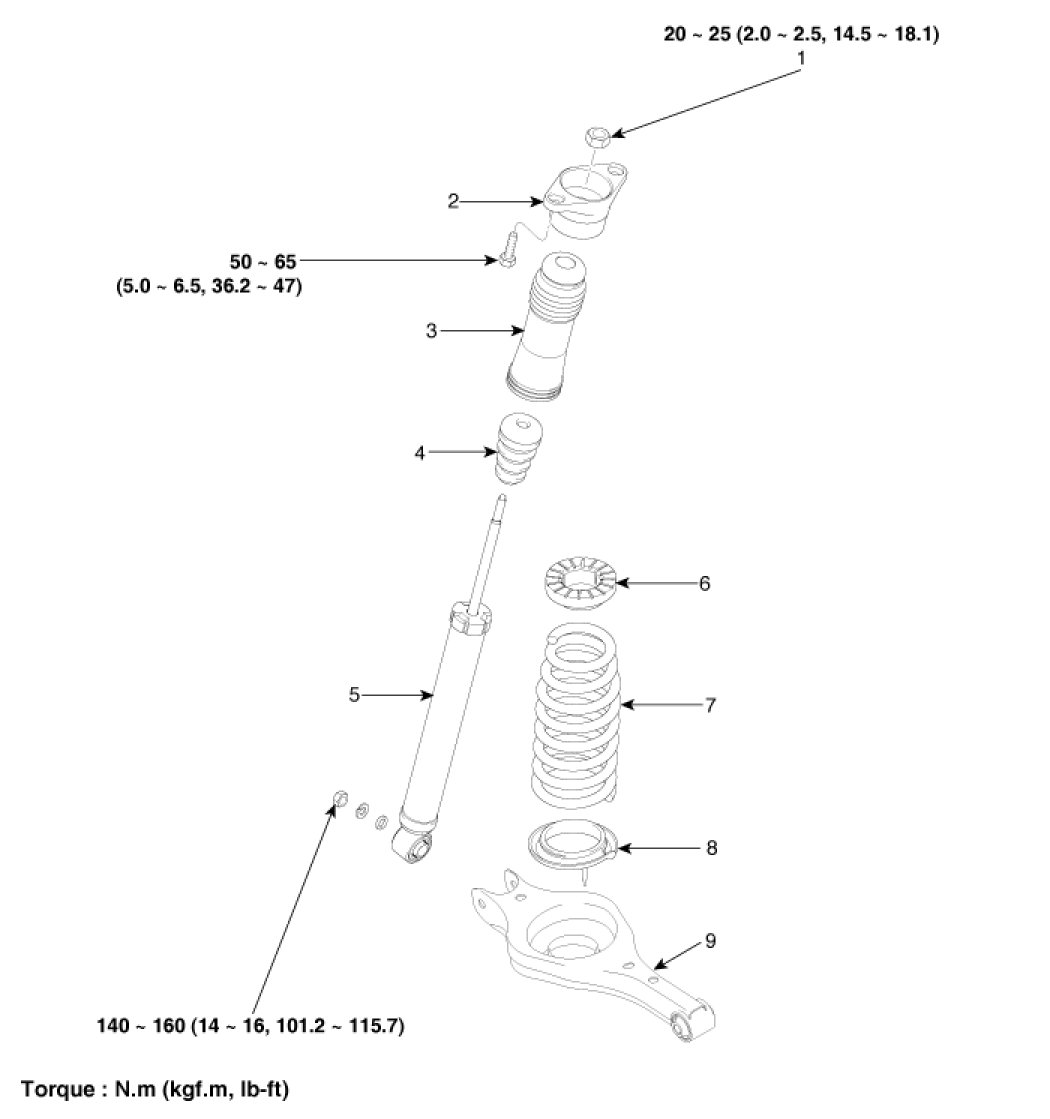 20 ~ 25 (2.0 ~ 2.5, 14.5 ~ 18.1)
1
2
50 ~ 65
(5.0 ~ 6.5, 36.2 ~ 47)
3
4
6
5
7
8
9
140 ~ 160 (14 ~ 16, 101.2 ~ 115.7)

Torque : N.m (kgf.m, lb-ft)