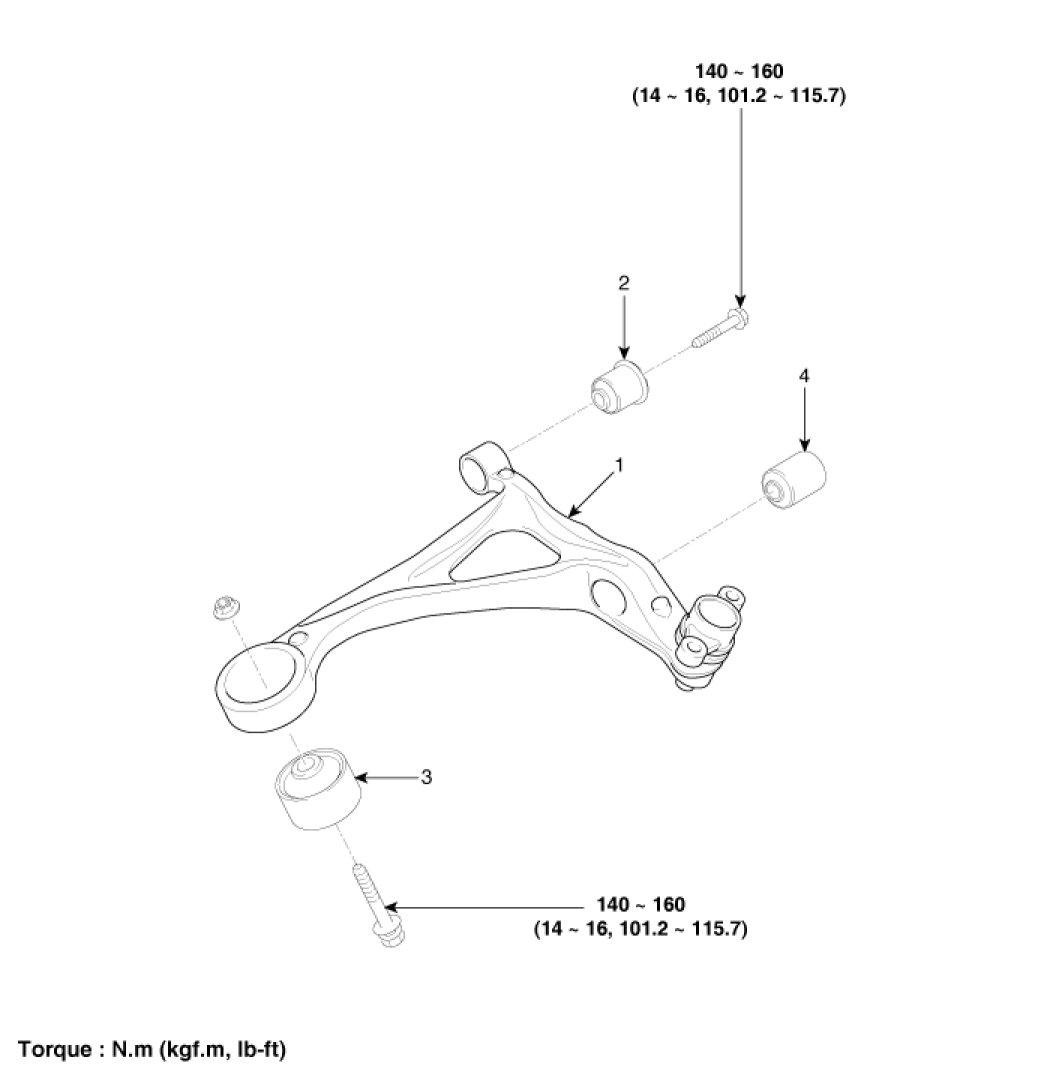 140 ~ 160
(14 ~ 16, 101.2 ~ 115.7)

2

4

1

3

140 ~ 160
(14 ~ 16, 101.2 ~ 115.7)

Torque : N.m (kgf.m, lb-ft)