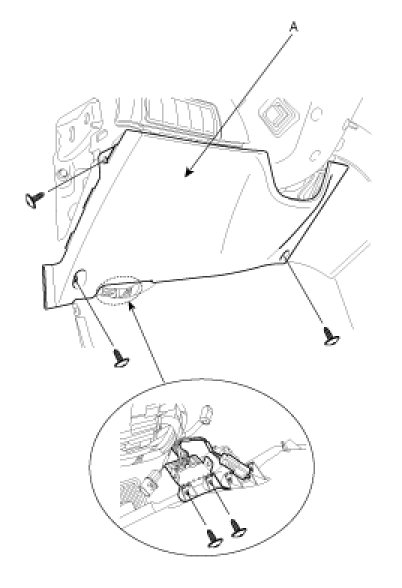 A