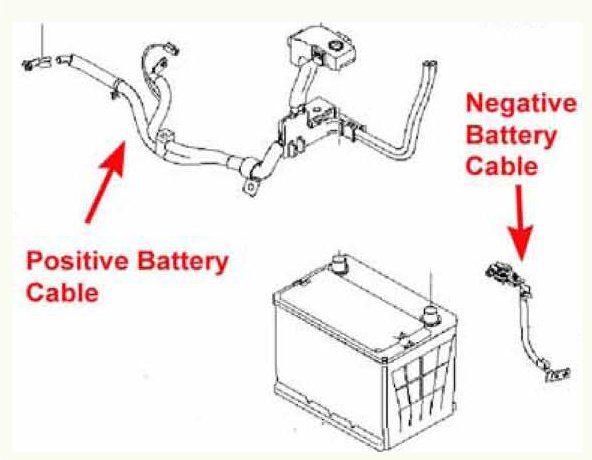 Negative Battery Cable

Positive Battery Cable